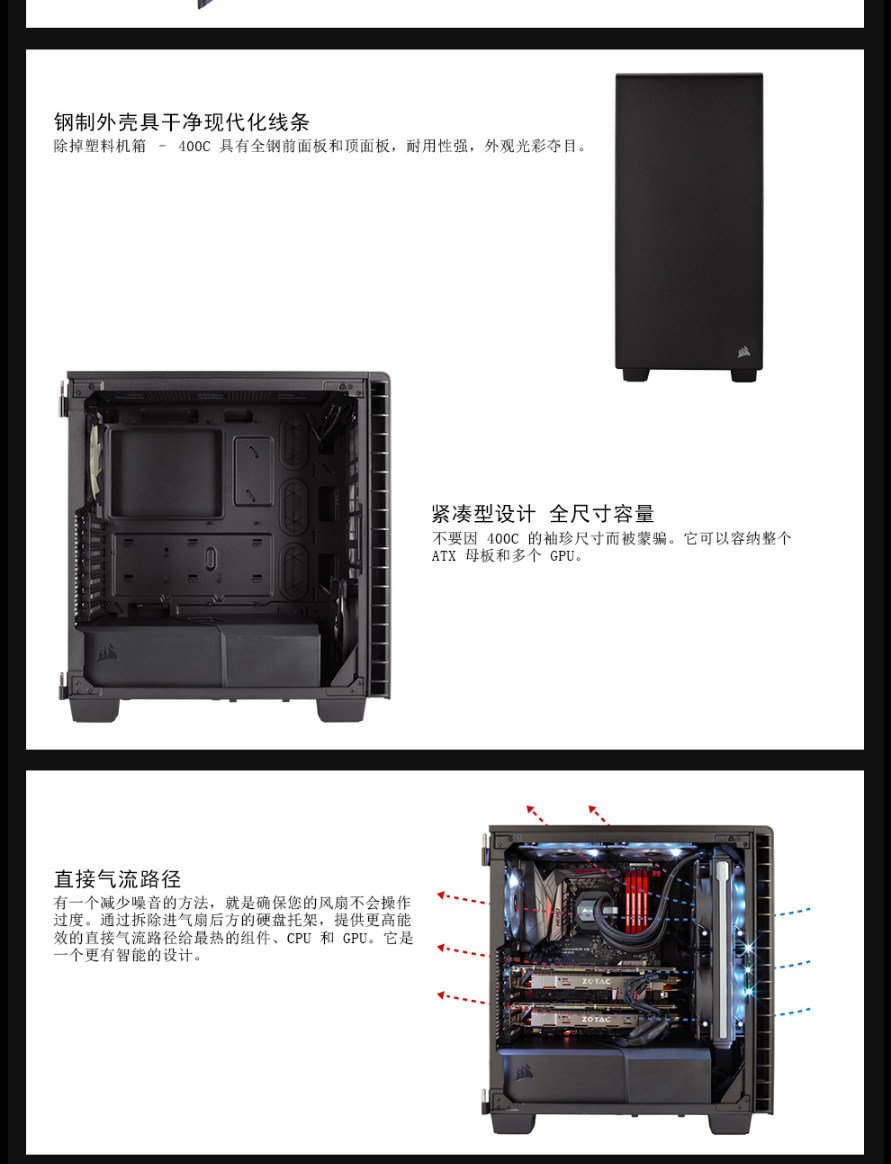 钢制外壳具干净现代化线条
除掉塑料机箱 – 400C 具有全钢前面板和顶面板，耐用性强，外观光彩夺目。

紧凑型设计 全尺寸容量
不要因 400C 的袖珍尺寸而被蒙骗。它可以容纳整个 ATX 母板和多个 GPU。

直接气流路径
有一个减少噪音的方法，就是确保您的风扇不会操作过度。通过拆除进气扇后方的硬盘托架，提供更高能效的直接气流路径给最热的组件、CPU 和 GPU。它是一个更有智能的设计。

ZOTAC
ZOTAC