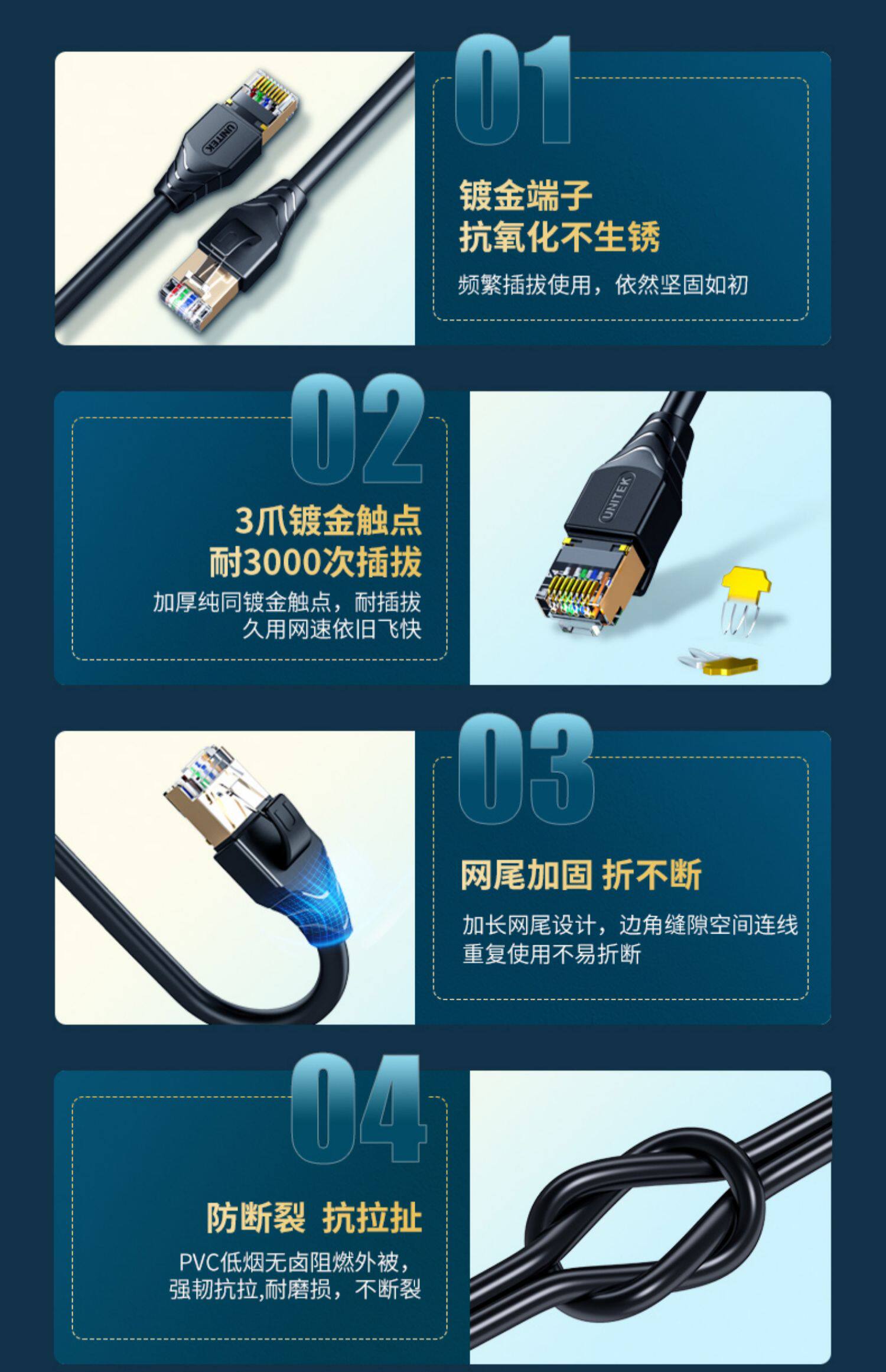 UNITEK

01

镀金端子
抗氧化不生锈

频繁插拔使用，依然坚固如初

02

3爪镀金触点
耐3000次插拔

加厚纯同镀金触点，耐插拔
久用网速依旧飞快

UNITEK

03

网尾加固 折不断

加长网尾设计，边角缝隙空间连线
重复使用不易折断

04

防断裂 抗拉扯

PVC低烟无卤阻燃外被，
强韧抗拉,耐磨损，不断裂