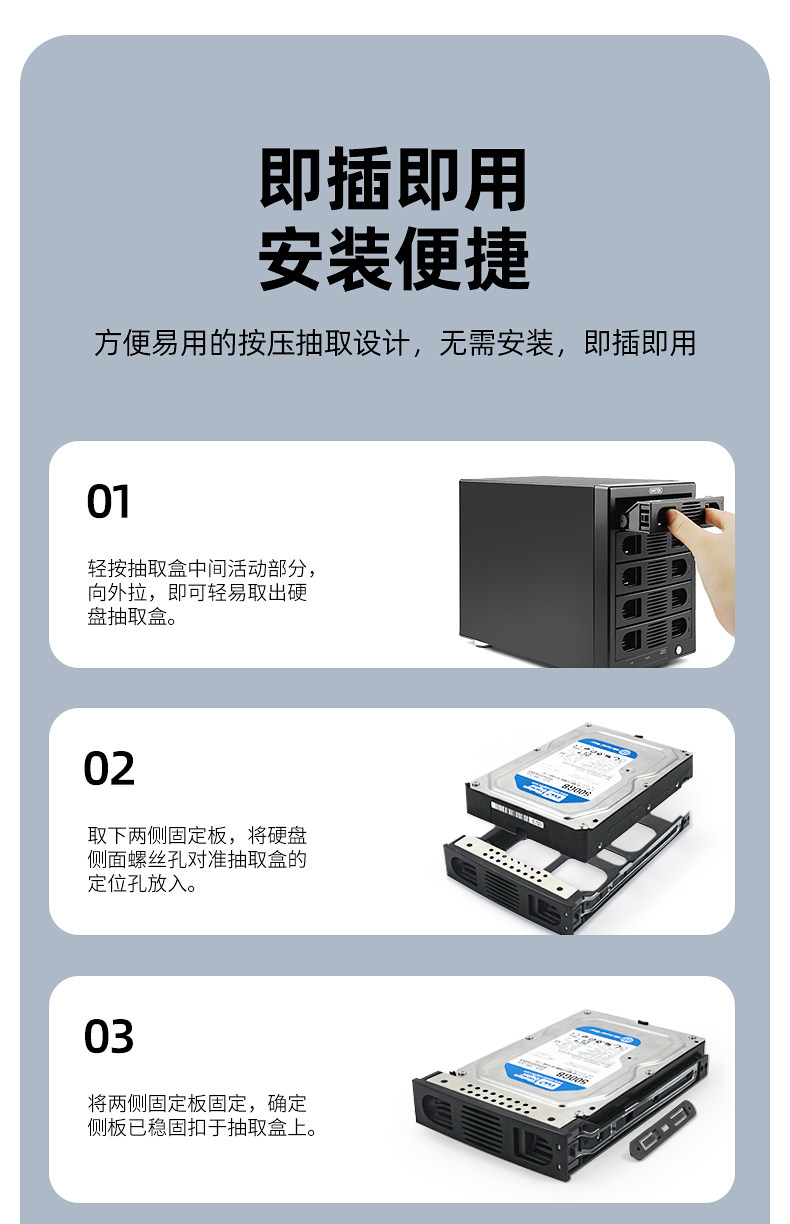 即插即用
安装便捷

方便易用的按压抽取设计，无需安装，即插即用

01

轻按抽取盒中间活动部分，向外拉，即可轻易取出硬盘抽取盒。

02

取下两侧固定板，将硬盘侧面螺丝孔对准抽取盒的定位孔放入。

500GB

03

将两侧固定板固定，确定侧板已稳固扣于抽取盒上。

500GB