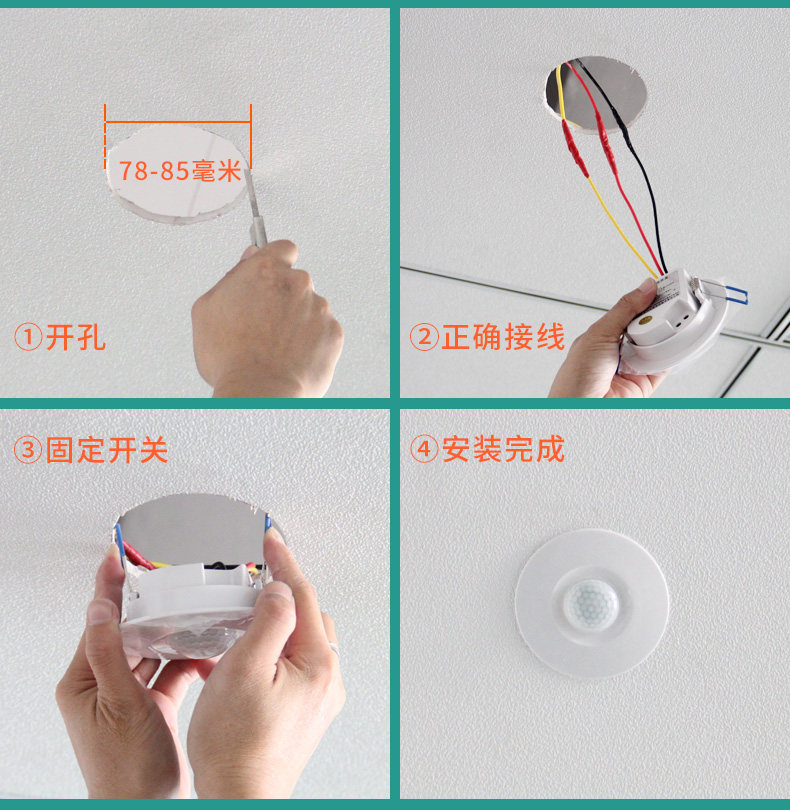 78-85毫米

①开孔

②正确接线

③固定开关

④安装完成