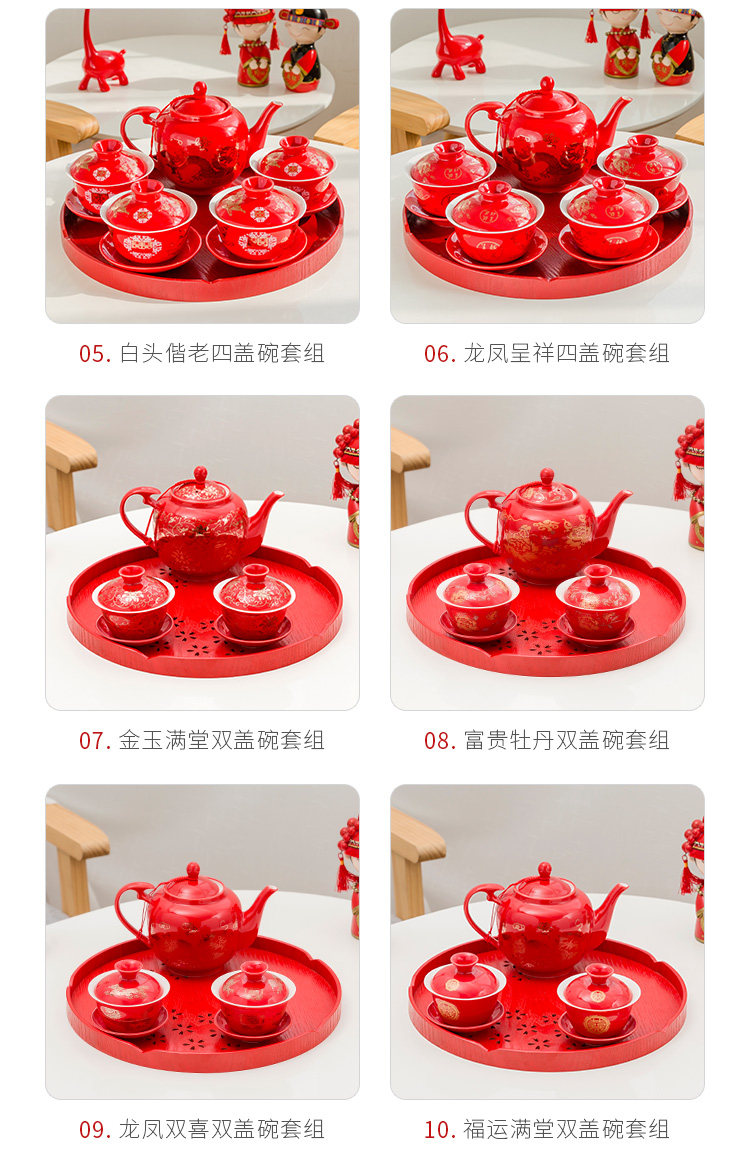 05. 白头偕老四盖碗套组

06. 龙凤呈祥四盖碗套组

07. 金玉满堂双盖碗套组

08. 富贵牡丹双盖碗套组

09. 龙凤双喜双盖碗套组

10. 福运满堂双盖碗套组