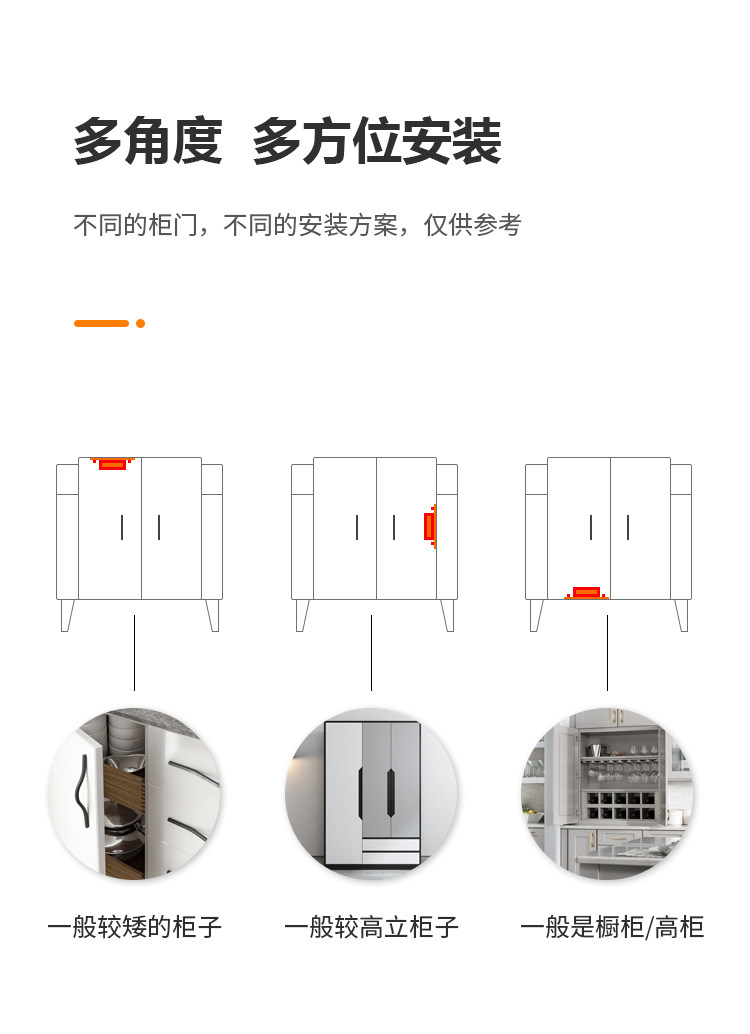 多角度 多方位安装

不同的柜门，不同的安装方案，仅供参考

一般较矮的柜子

一般较高立柜子

一般是橱柜/高柜