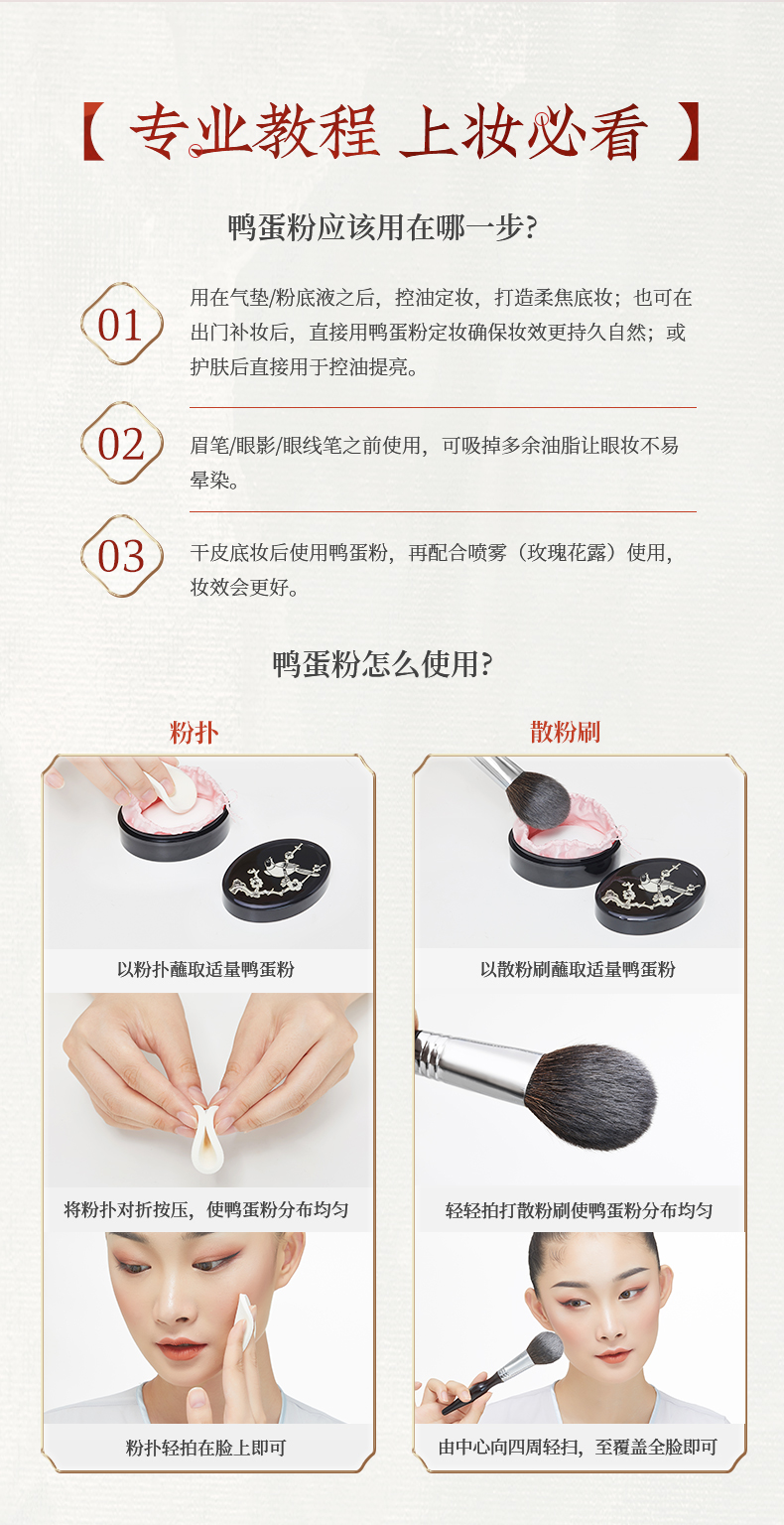 【 专业教程 上妆必看 】

鸭蛋粉应该用在哪一步?

01
用在气垫/粉底液之后，控油定妆，打造柔焦底妆；也可在出门补妆后，直接用鸭蛋粉定妆确保妆效更持久自然；或护肤后直接用于控油提亮。

02
眉笔/眼影/眼线笔之前使用，可吸掉多余油脂让眼妆不易晕染。

03
干皮底妆后使用鸭蛋粉，再配合喷雾（玫瑰花露）使用，妆效会更好。

鸭蛋粉怎么使用?

粉扑

以粉扑蘸取适量鸭蛋粉

将粉扑对折按压，使鸭蛋粉分布均匀

粉扑轻拍在脸上即可

散粉刷

以散粉刷蘸取适量鸭蛋粉

轻轻拍打散粉刷使鸭蛋粉分布均匀

由中心向四周轻扫，至覆盖全脸即可