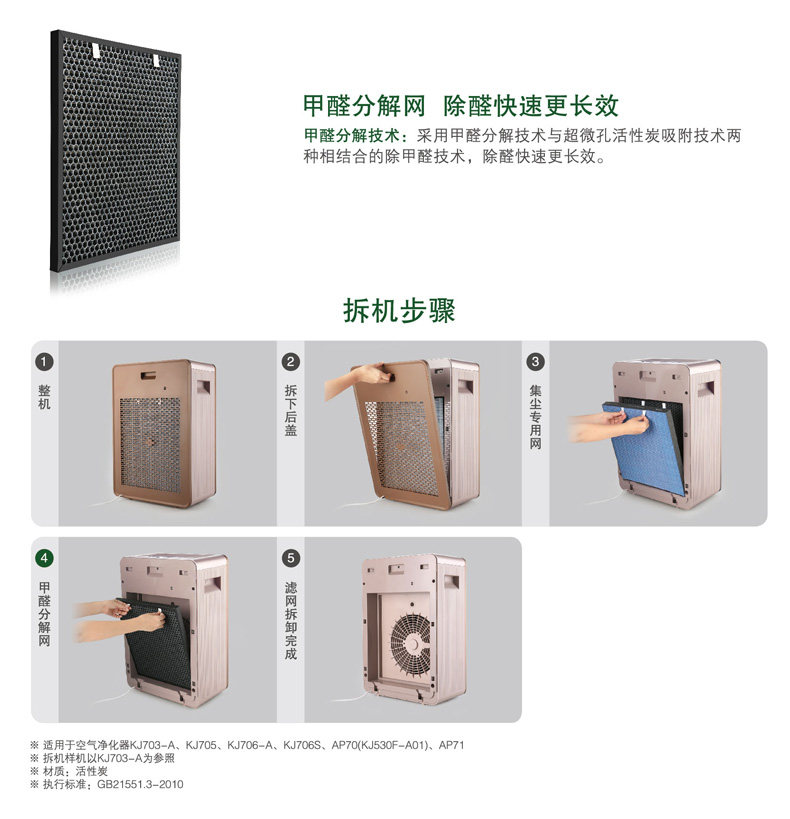 甲醛分解网 除醛快速更长效

甲醛分解技术：采用甲醛分解技术与超微孔活性炭吸附技术两种相结合的除甲醛技术，除醛快速更长效。

拆机步骤

1 整机

2 拆下后盖

3 集尘专用网

4 甲醛分解网

5 滤网拆卸完成

※ 适用于空气净化器KJ703-A、KJ705、KJ706-A、KJ706S、AP70(KJ530F-A01)、AP71
※ 拆机样机以KJ703-A为参照
※ 材质：活性炭
※ 执行标准：GB21551.3-2010