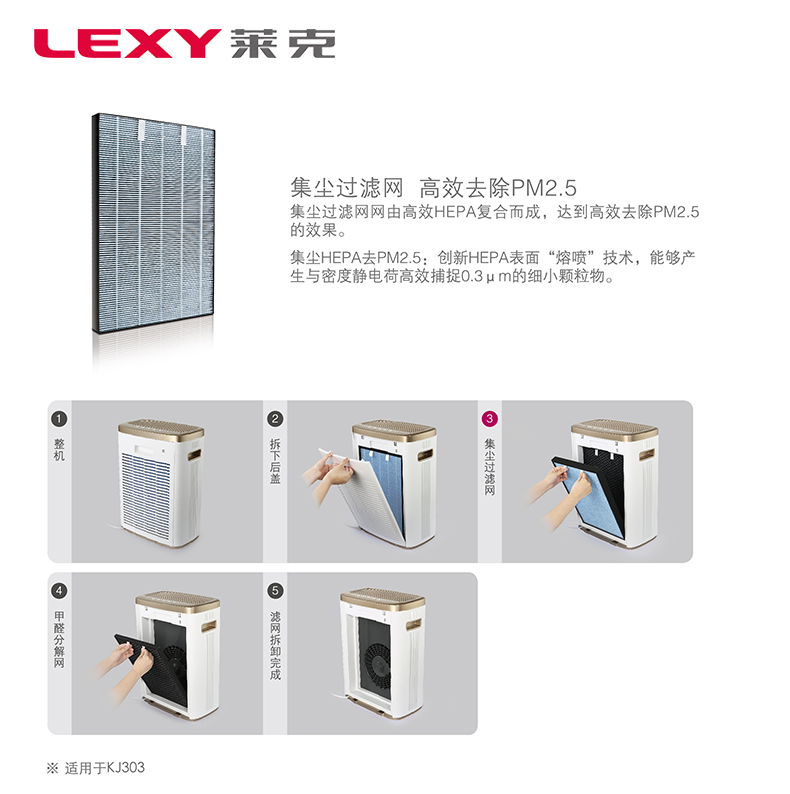 LEXY 莱克

集尘过滤网 高效去除PM2.5

集尘过滤网网由高效HEPA复合而成，达到高效去除PM2.5的效果。

集尘HEPA去PM2.5：创新HEPA表面“熔喷”技术，能够产生与密度静电荷高效捕捉0.3μm的细小颗粒物。

1 整机

2 拆下后盖

3 集尘过滤网

4 甲醛分解网

5 滤网拆卸完成

※ 适用于KJ303