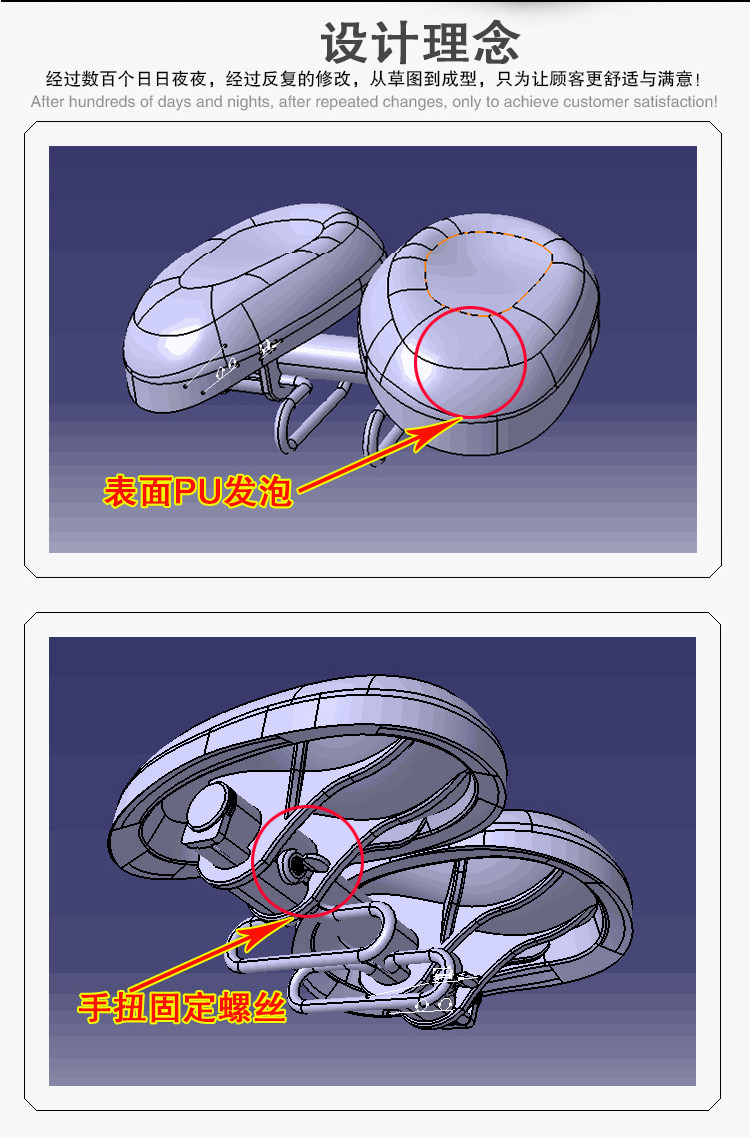 设计理念

经过数百个日日夜夜，经过反复的修改，从草图到成型，只为让顾客更舒适与满意！

After hundreds of days and nights, after repeated changes, only to achieve customer satisfaction!

表面PU发泡

手扭固定螺丝