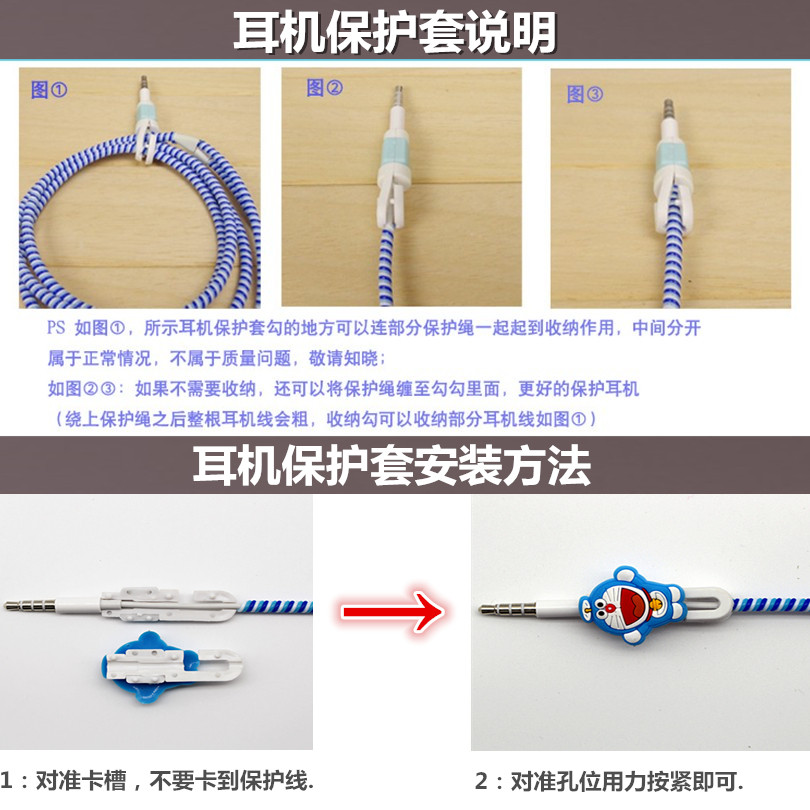 耳机保护套说明

图①

图②

图③

PS 如图①，所示耳机保护套勾的地方可以连部分保护绳一起起到收纳作用，中间分开属于正常情况，不属于质量问题，敬请知晓；
如图②③：如果不需要收纳，还可以将保护绳缠至勾勾里面，更好的保护耳机
（绕上保护绳之后整根耳机线会粗，收纳勾可以收纳部分耳机线如图①）

耳机保护套安装方法

1：对准卡槽，不要卡到保护线.

2：对准孔位用力按紧即可.