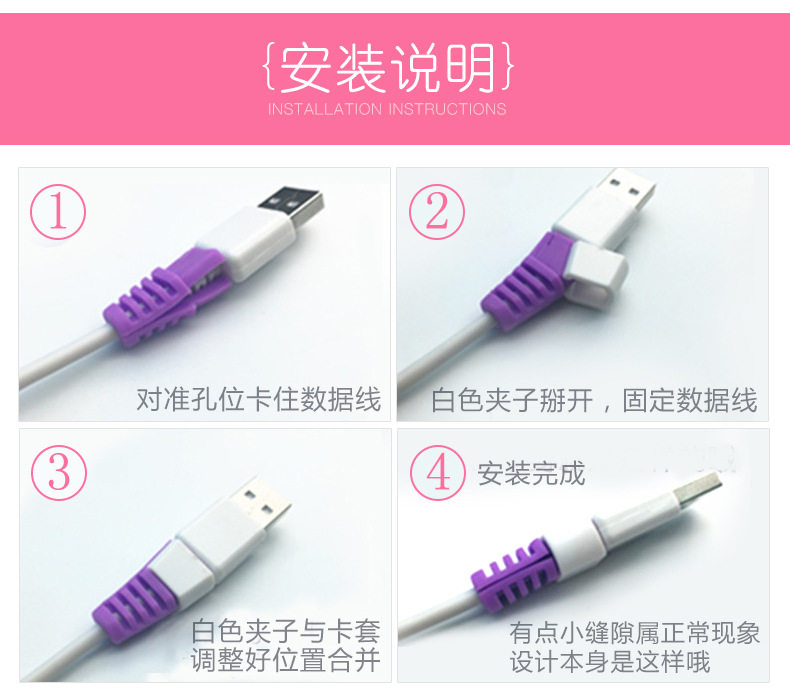 {安装说明}
INSTALLATION INSTRUCTIONS

①
对准孔位卡住数据线

②
白色夹子掰开，固定数据线

③
白色夹子与卡套调整好位置合并

④ 安装完成
有点小缝隙属正常现象
设计本身是这样哦