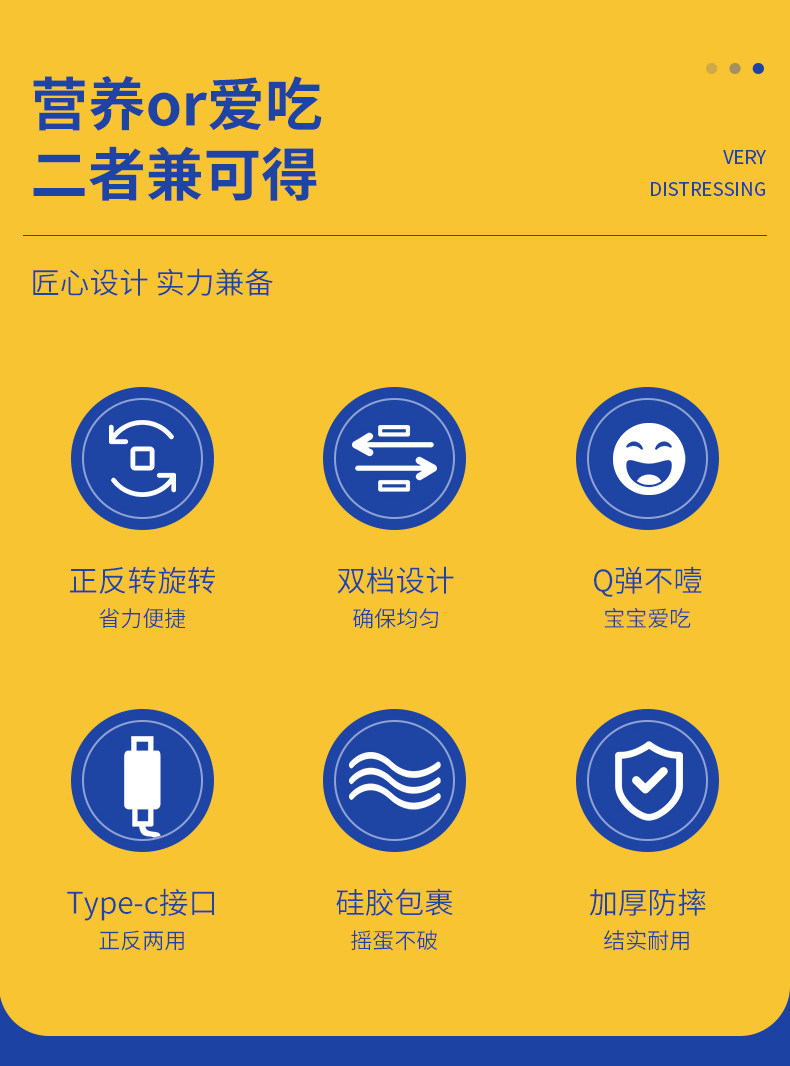 营养or爱吃
二者兼可得

VERY
DISTRESSING

匠心设计 实力兼备

正反转旋转
省力便捷

双档设计
确保均匀

Q弹不噎
宝宝爱吃

Type-c接口
正反两用

硅胶包裹
摇蛋不破

加厚防摔
结实耐用