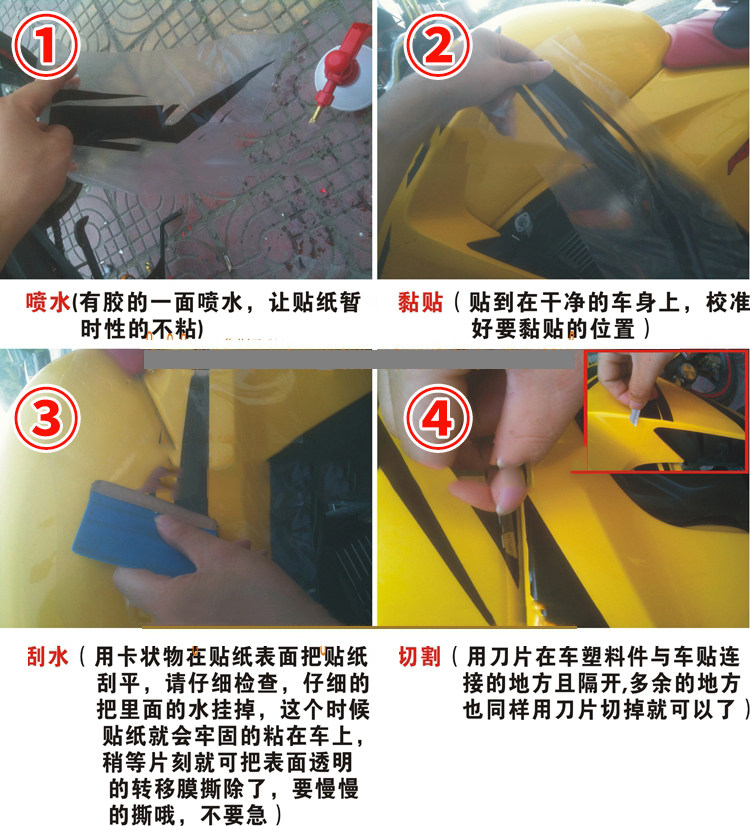 1

2

喷水(有胶的一面喷水，让贴纸暂时性的不粘)

黏贴（贴到在干净的车身上，校准好要黏贴的位置）

3

4

刮水（用卡状物在贴纸表面把贴纸刮平，请仔细检查，仔细的把里面的水挂掉，这个时候贴纸就会牢固的粘在车上，稍等片刻就可把表面透明的转移膜撕除了，要慢慢的撕哦，不要急）

切割（用刀片在车塑料件与车贴连接的地方且隔开,多余的地方也同样用刀片切掉就可以了）