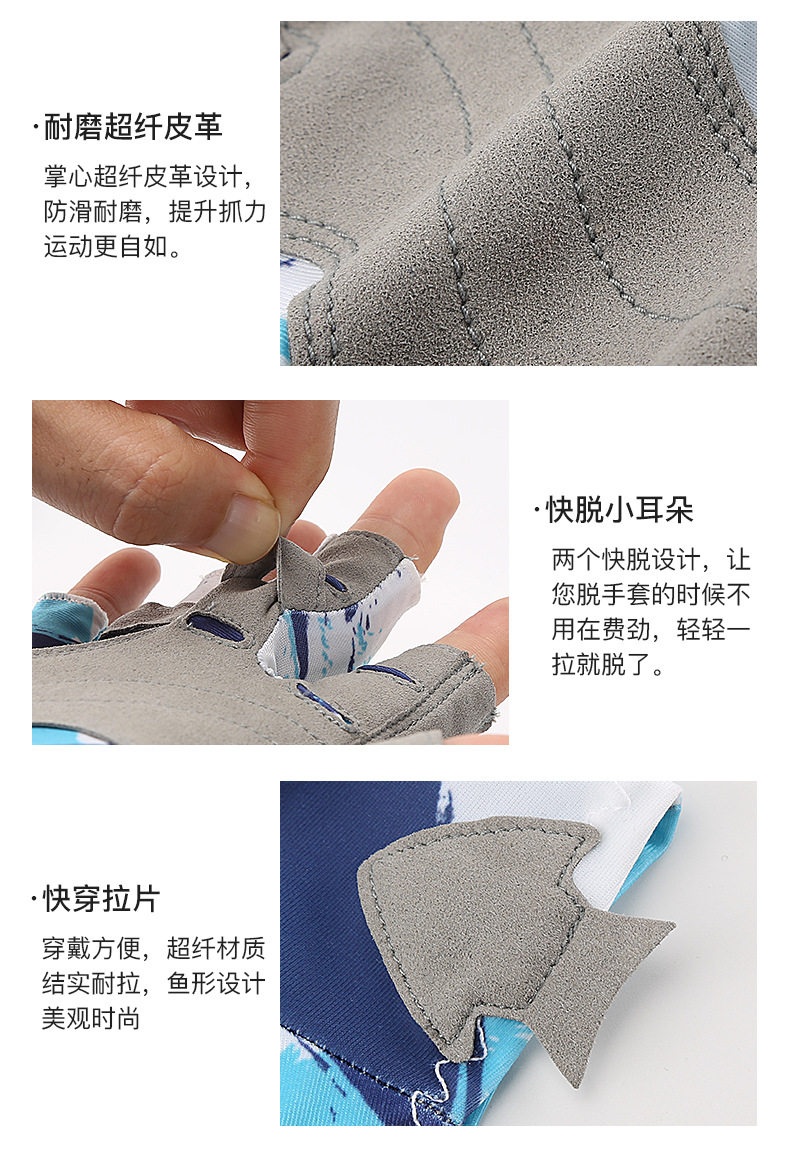 ·耐磨超纤皮革

掌心超纤皮革设计，防滑耐磨，提升抓力运动更自如。

·快脱小耳朵

两个快脱设计，让您脱手套的时候不用在费劲，轻轻一拉就脱了。

·快穿拉片

穿戴方便，超纤材质结实耐拉，鱼形设计美观时尚