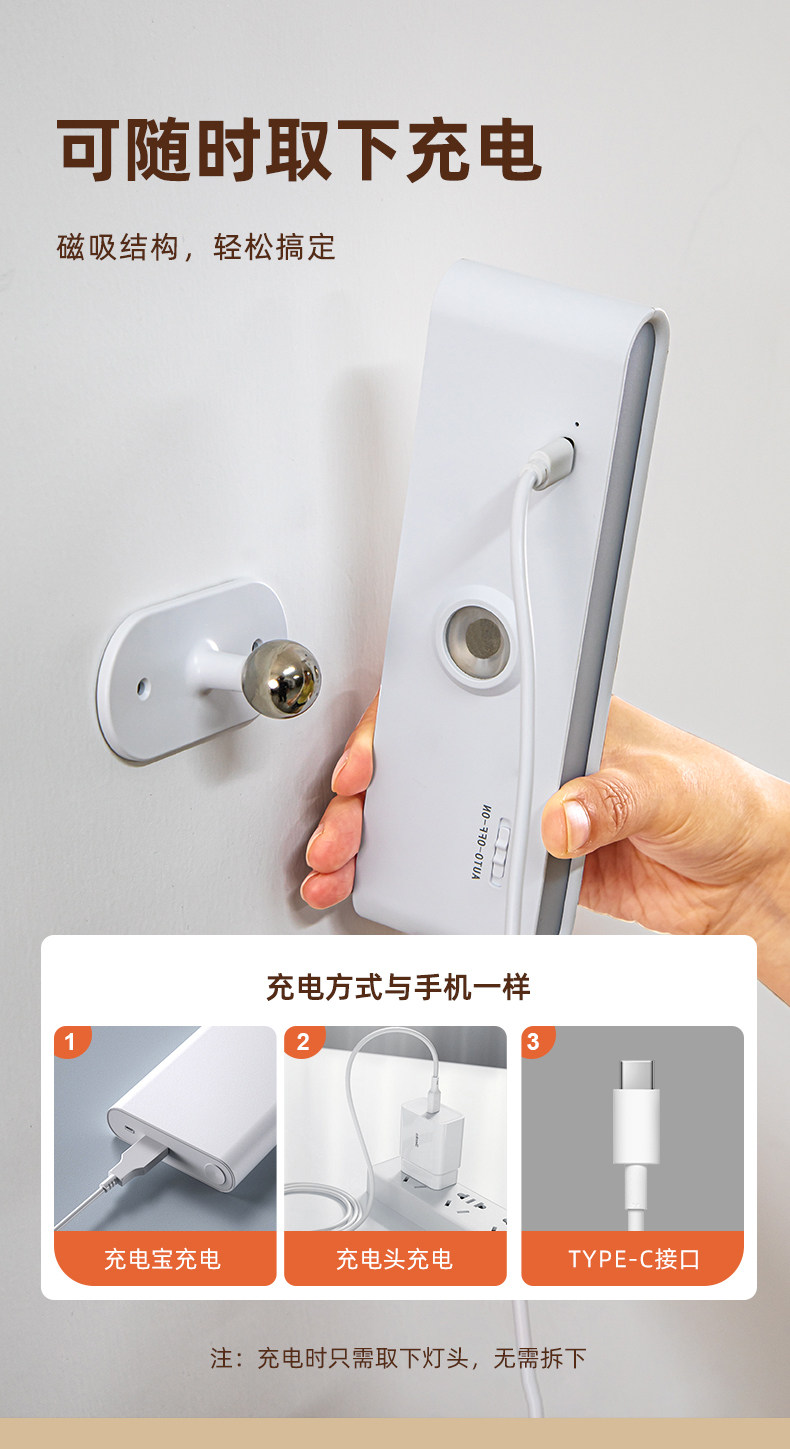 可随时取下充电

磁吸结构，轻松搞定

AUTO-OFF-ON

充电方式与手机一样

1
充电宝充电

2
充电头充电

3
TYPE-C接口

注：充电时只需取下灯头，无需拆下