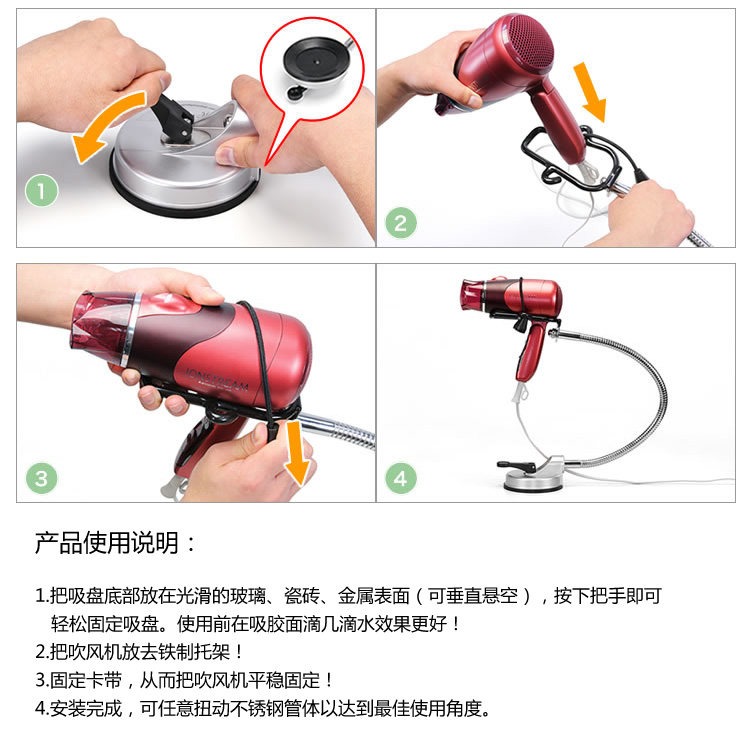 1

2

IONSTREAM

3

4

产品使用说明：

1.把吸盘底部放在光滑的玻璃、瓷砖、金属表面（可垂直悬空），按下把手即可轻松固定吸盘。使用前在吸胶面滴几滴水效果更好！

2.把吹风机放去铁制托架！

3.固定卡带，从而把吹风机平稳固定！

4.安装完成，可任意扭动不锈钢管体以达到最佳使用角度。