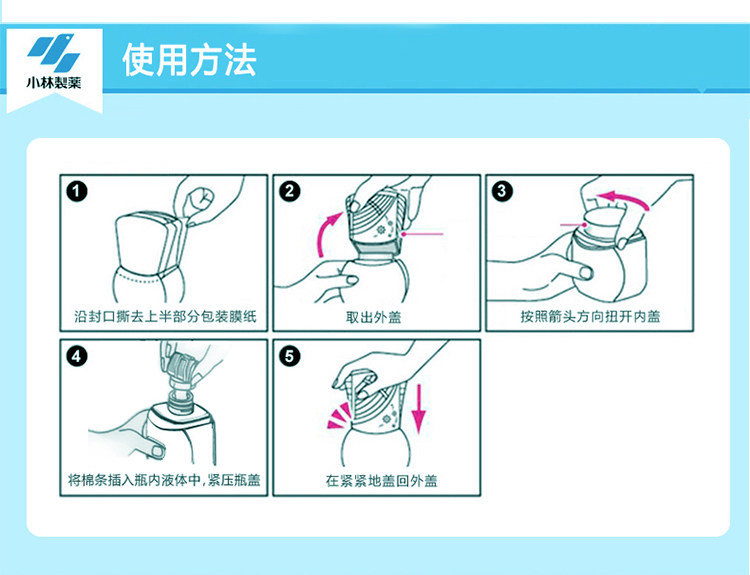 小林製薬

使用方法

1
沿封口撕去上半部分包装膜纸

2
取出外盖

3
按照箭头方向扭开内盖

4
将棉条插入瓶内液体中，紧压瓶盖

5
在紧紧地盖回外盖