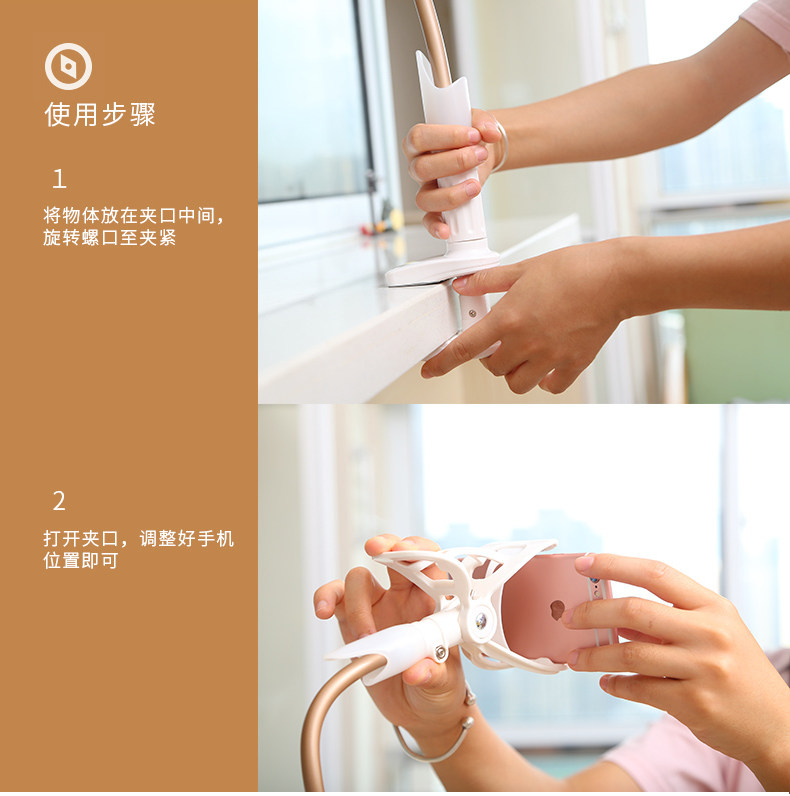 使用步骤

1

将物体放在夹口中间，旋转螺口至夹紧

2

打开夹口，调整好手机位置即可