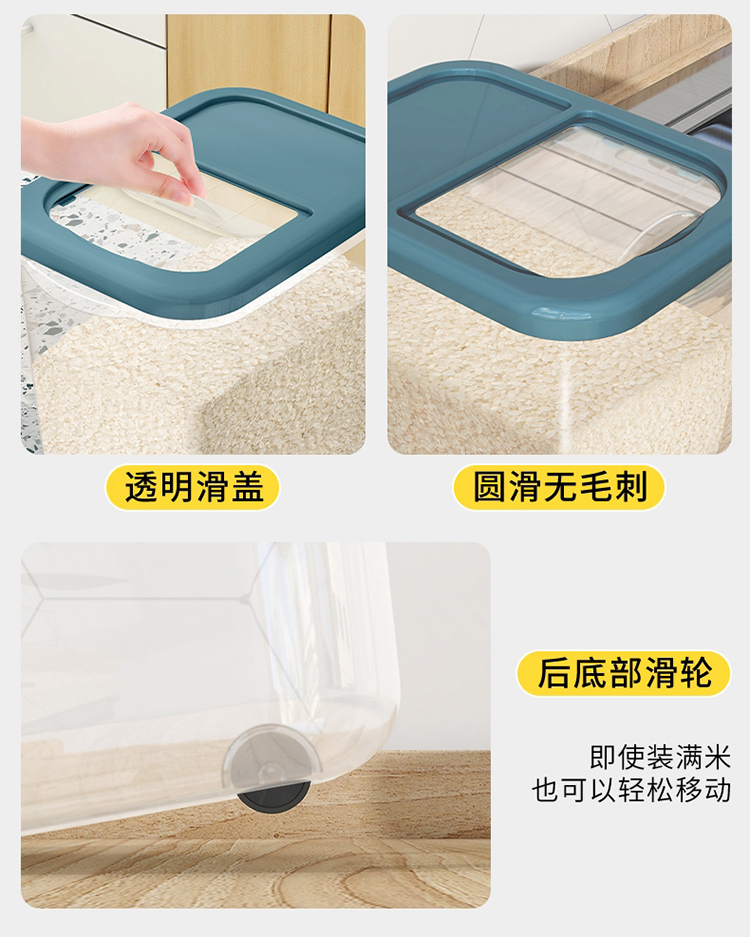 透明滑盖

圆滑无毛刺

后底部滑轮

即使装满米
也可以轻松移动