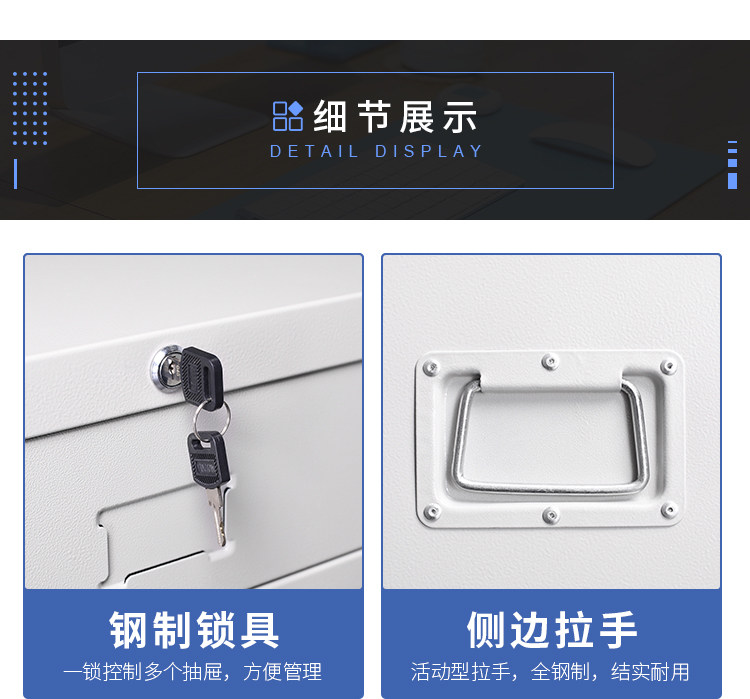 细节展示
DETAIL DISPLAY

钢制锁具
一锁控制多个抽屉，方便管理

侧边拉手
活动型拉手，全钢制，结实耐用