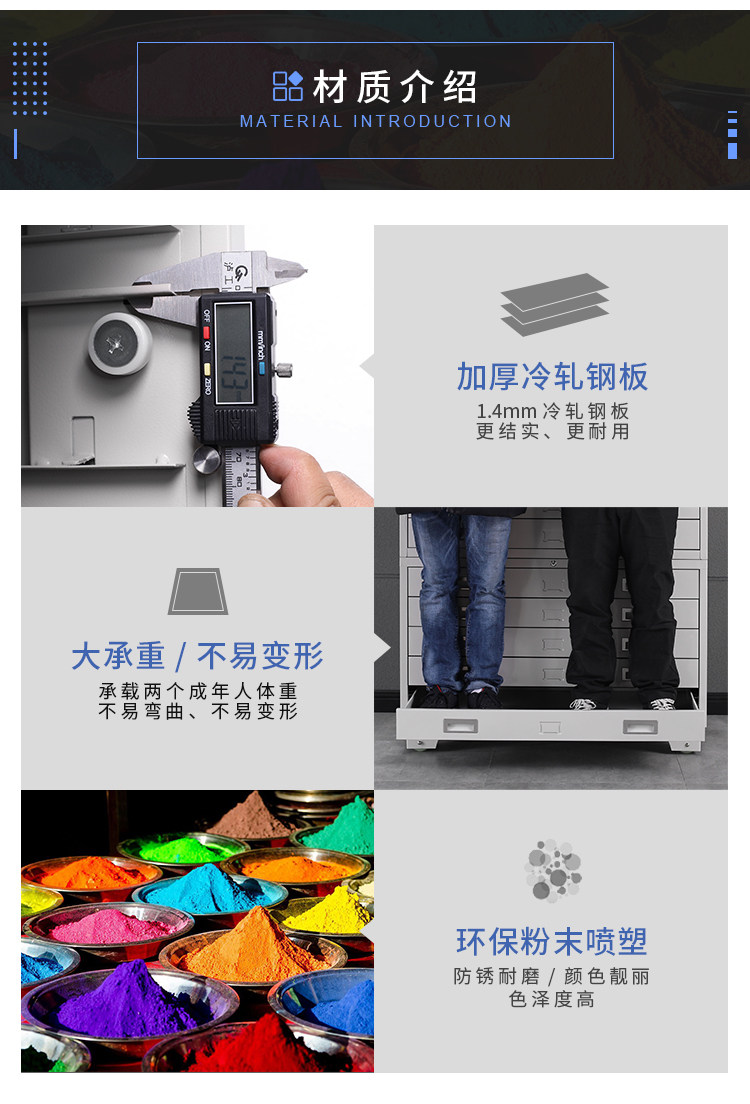 材质介绍
MATERIAL INTRODUCTION

OFF ON ZERO mm/inch 1.43

加厚冷轧钢板
1.4mm 冷轧钢板
更结实、更耐用

大承重 / 不易变形
承载两个成年人体重
不易弯曲、不易变形

环保粉末喷塑
防锈耐磨 / 颜色靓丽
色泽度高