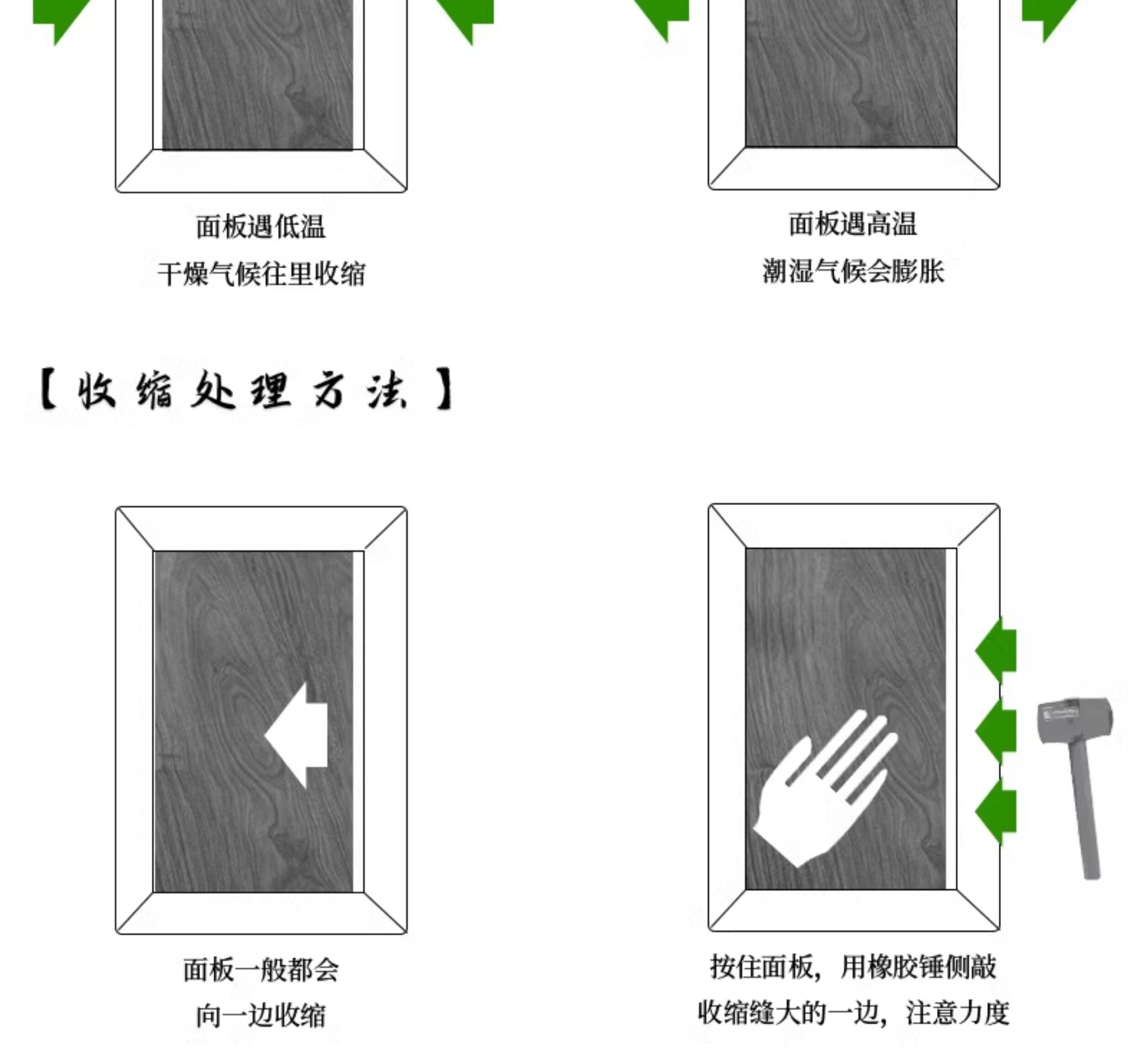 面板遇低温
干燥气候往里收缩

面板遇高温
潮湿气候会膨胀

【收缩处理方法】

面板一般都会
向一边收缩

按住面板，用橡胶锤侧敲
收缩缝大的一边，注意力度