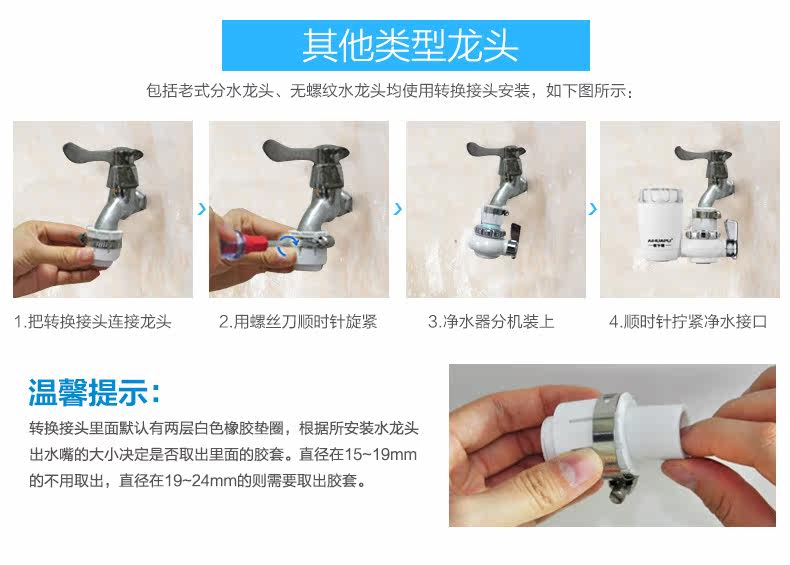 其他类型龙头

包括老式分水龙头、无螺纹水龙头均使用转换接头安装，如下图所示：

1.把转换接头连接龙头

2.用螺丝刀顺时针旋紧

3.净水器分机装上

4.顺时针拧紧净水接口

温馨提示：

转换接头里面默认有两层白色橡胶垫圈，根据所安装水龙头出水嘴的大小决定是否取出里面的胶套。直径在15~19mm的不用取出，直径在19~24mm的则需要取出胶套。