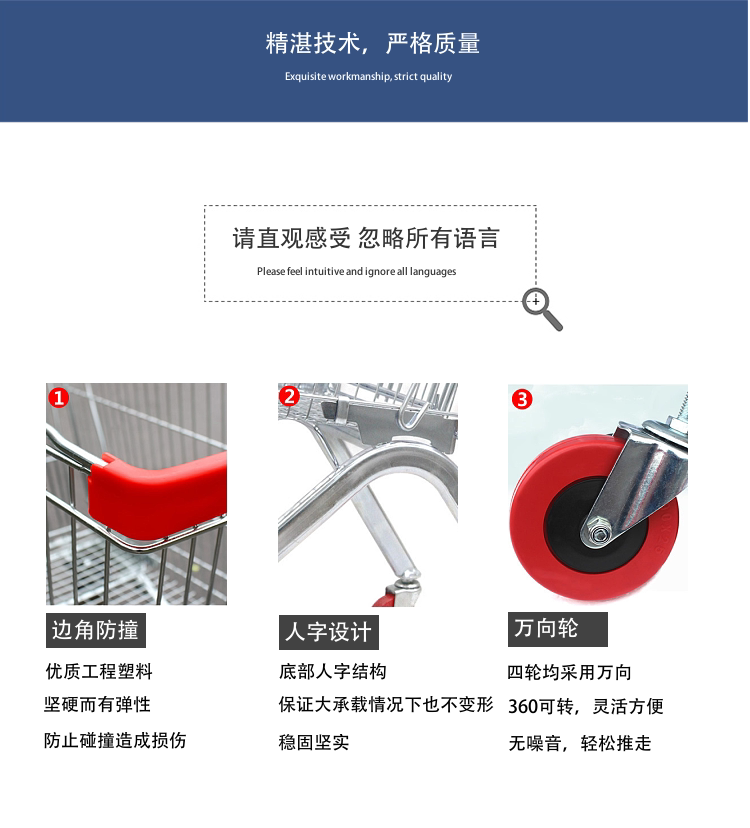 精湛技术，严格质量
Exquisite workmanship, strict quality

请直观感受 忽略所有语言
Please feel intuitive and ignore all languages

1
边角防撞
优质工程塑料
坚硬而有弹性
防止碰撞造成损伤

2
人字设计
底部人字结构
保证大承载情况下也不变形
稳固坚实

3
万向轮
四轮均采用万向
360可转，灵活方便
无噪音，轻松推走