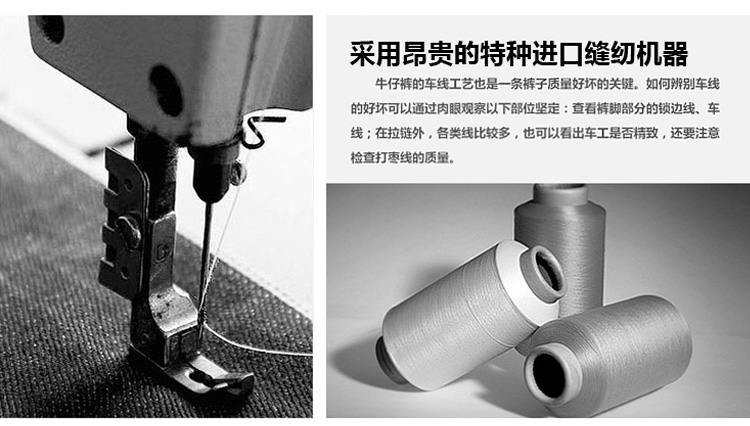 采用昂贵的特种进口缝纫机器

牛仔裤的车线工艺也是一条裤子质量好坏的关键。如何辨别车线的好坏可以通过肉眼观察以下部位坚定：查看裤脚部分的锁边线、车线；在拉链外，各类线比较多，也可以看出车工是否精致，还要注意检查打枣线的质量。