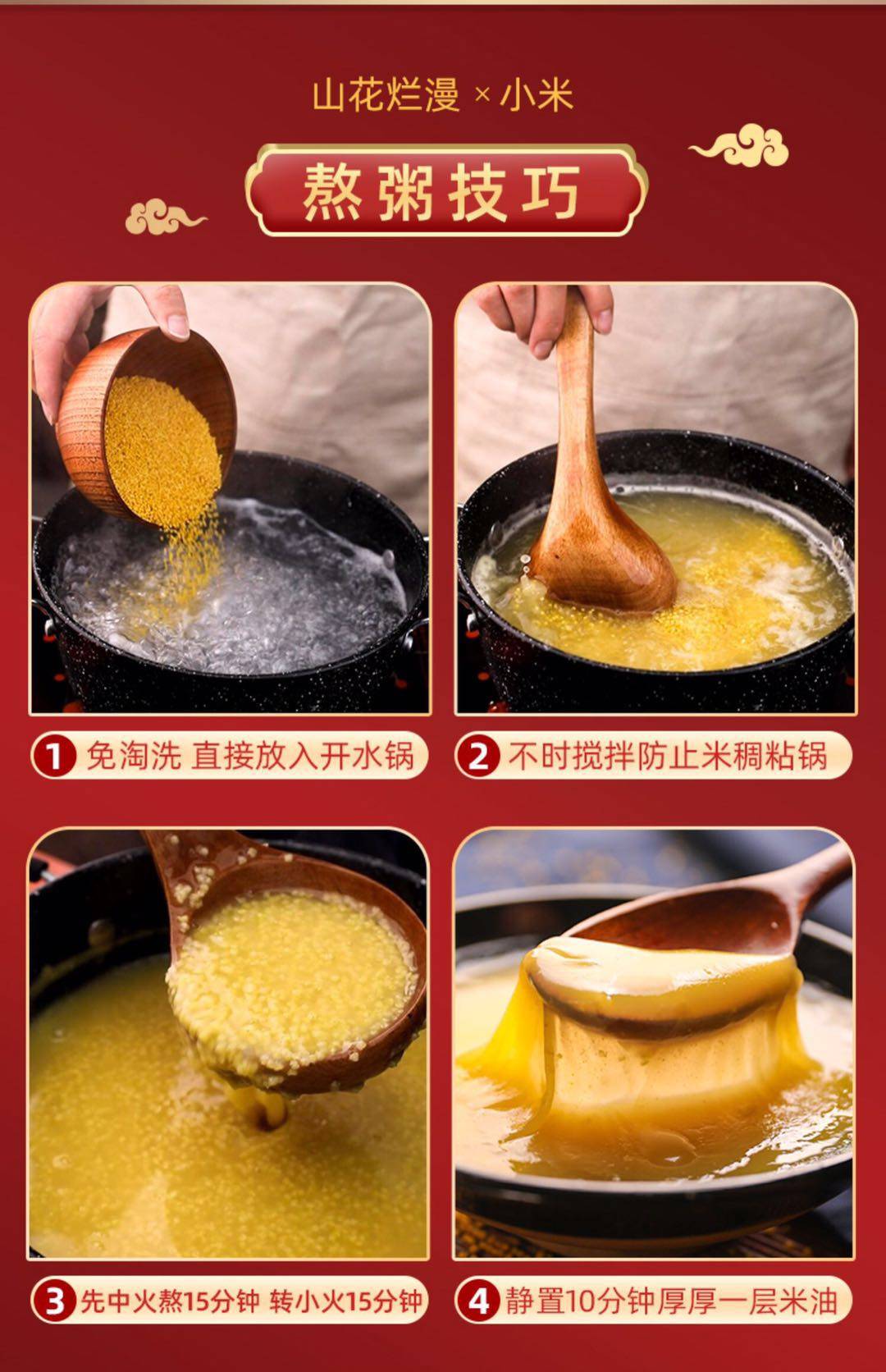 山花烂漫 × 小米

熬粥技巧

1 免淘洗 直接放入开水锅

2 不时搅拌防止米稠粘锅

3 先中火熬15分钟 转小火15分钟

4 静置10分钟厚厚一层米油