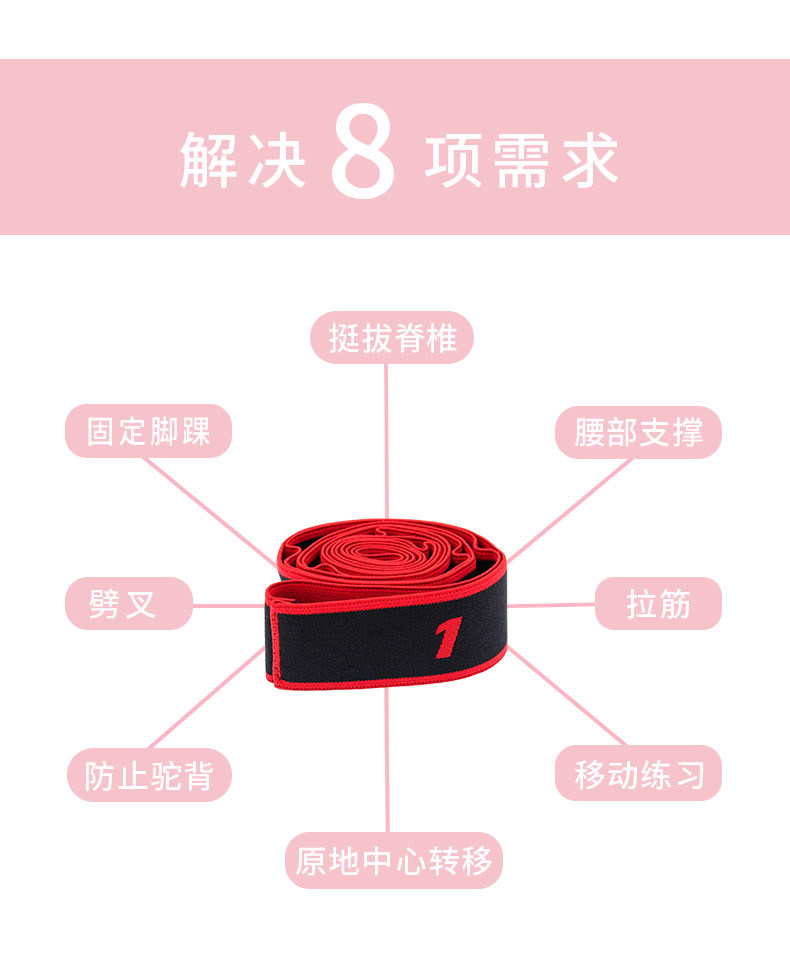 解决 8 项需求

挺拔脊椎

固定脚踝

腰部支撑

劈叉

拉筋

1

防止驼背

移动练习

原地中心转移