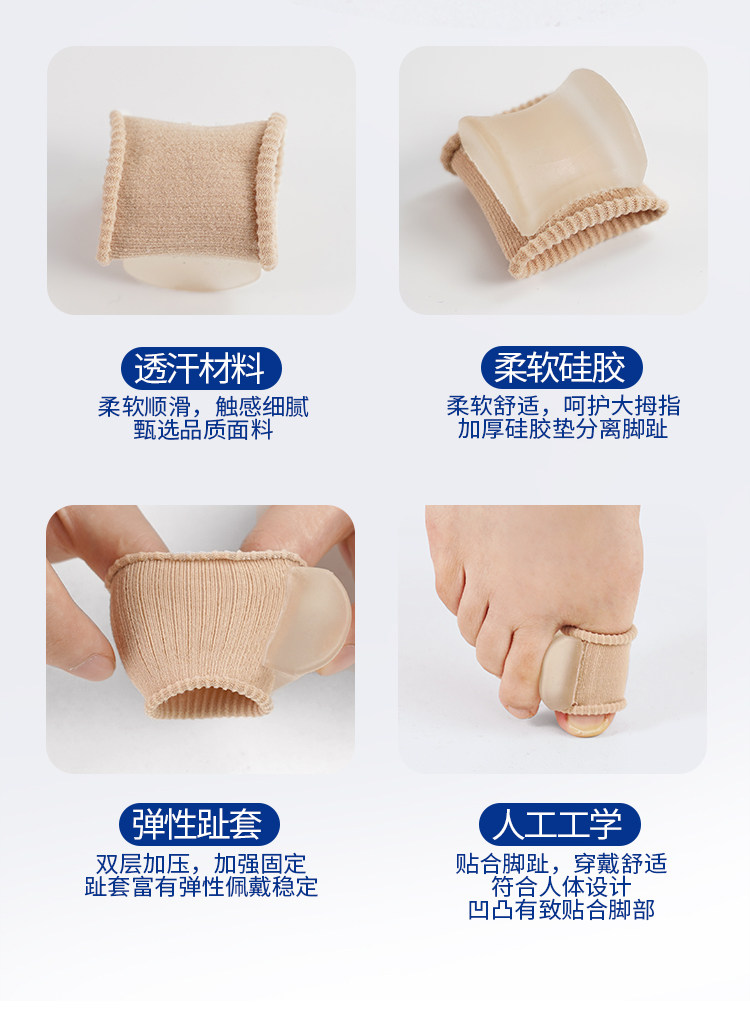 透汗材料

柔软顺滑，触感细腻
甄选品质面料

柔软硅胶

柔软舒适，呵护大拇指
加厚硅胶垫分离脚趾

弹性趾套

双层加压，加强固定
趾套富有弹性佩戴稳定

人工工学

贴合脚趾，穿戴舒适
符合人体设计
凹凸有致贴合脚部