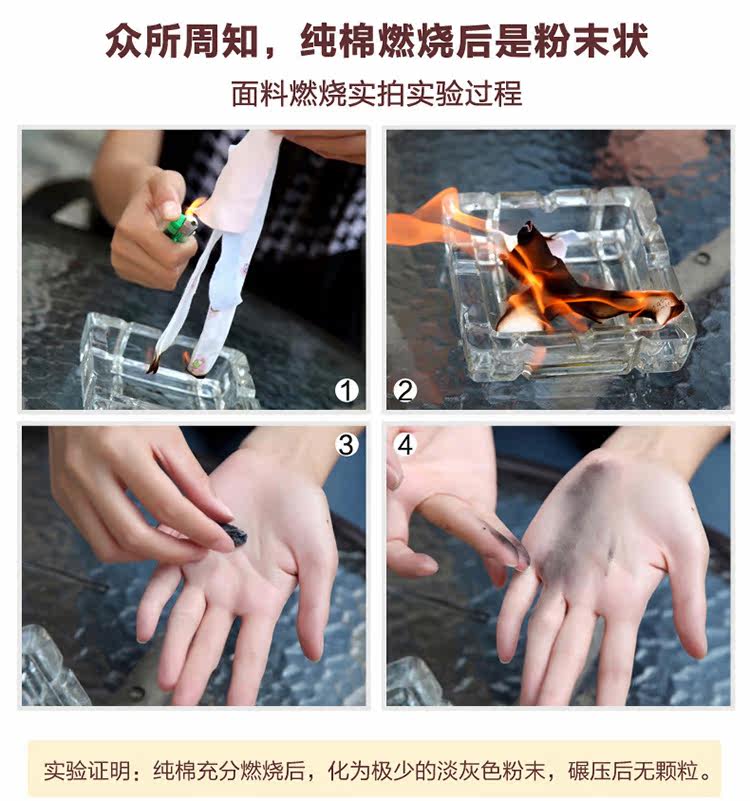 众所周知，纯棉燃烧后是粉末状

面料燃烧实拍实验过程

1

2

3

4

实验证明：纯棉充分燃烧后，化为极少的淡灰色粉末，碾压后无颗粒。