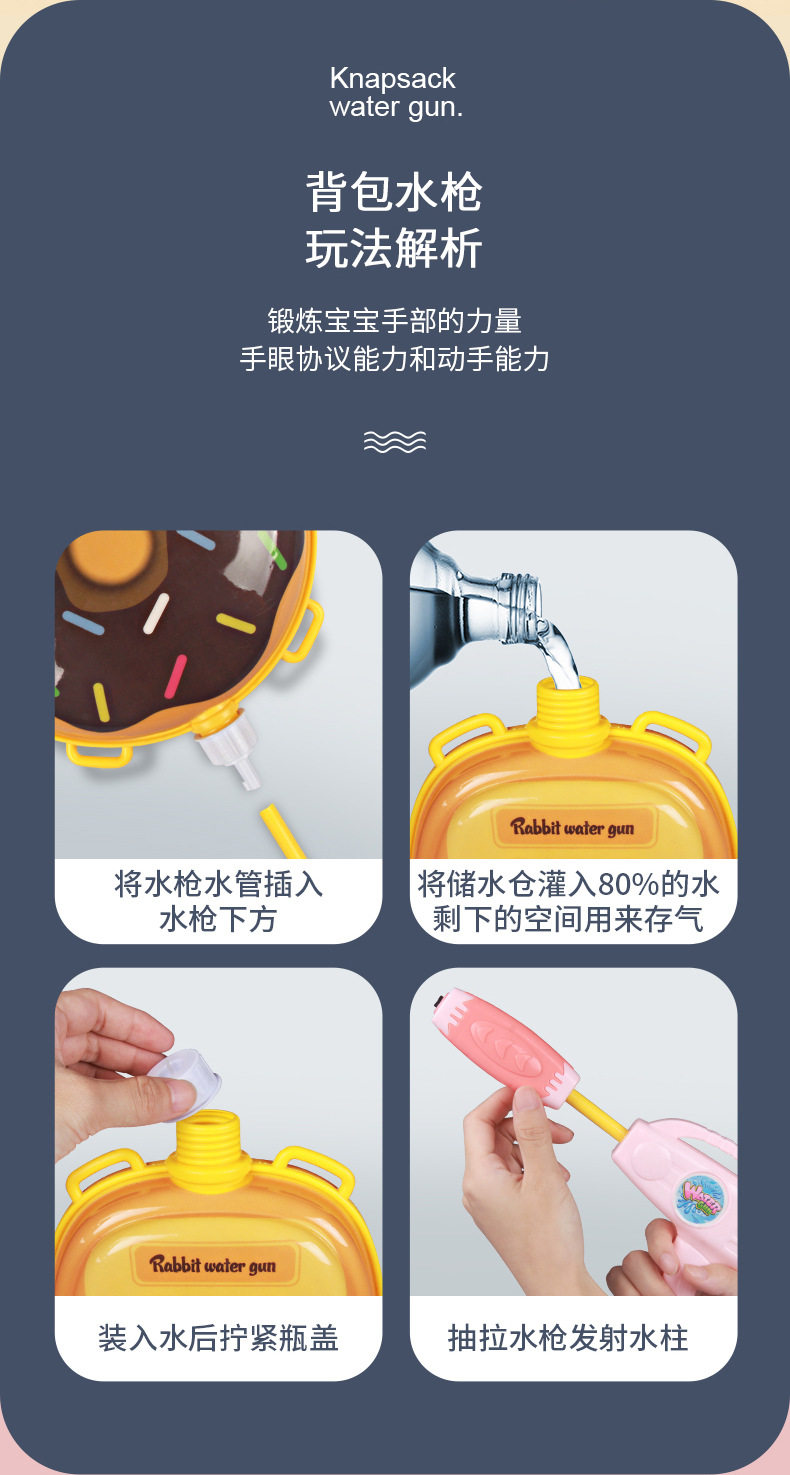 Knapsack water gun.

背包水枪
玩法解析

锻炼宝宝手部的力量
手眼协议能力和动手能力

将水枪水管插入
水枪下方

Rabbit water gun

将储水仓灌入80%的水
剩下的空间用来存气

Rabbit water gun

装入水后拧紧瓶盖

WATER

抽拉水枪发射水柱