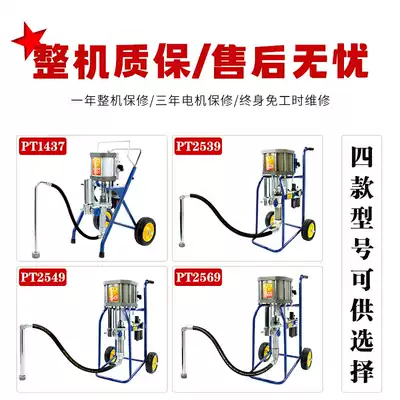 整机质保/售后无忧

一年整机保修/三年电机保修/终身免工时维修

PT1437

PT2539

PT2549

PT2569

四款型号可供选择