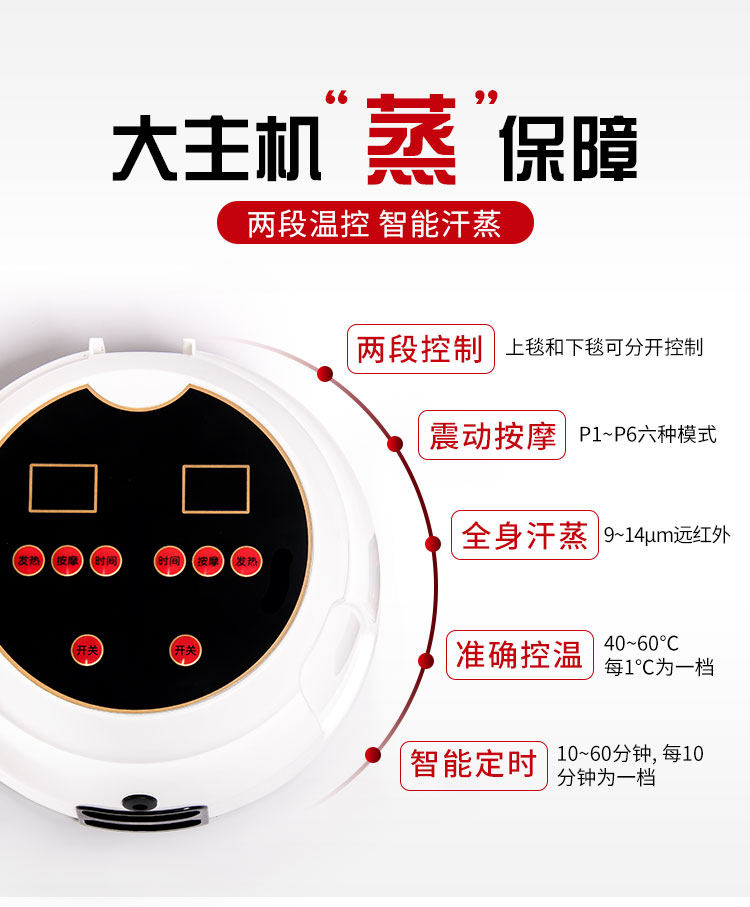 大主机“蒸”保障

两段温控 智能汗蒸

发热 按摩 时间 时间 按摩 发热

开关 开关

两段控制 上毯和下毯可分开控制

震动按摩 P1~P6六种模式

全身汗蒸 9~14μm远红外

准确控温 40~60°C 每1°C为一档

智能定时 10~60分钟, 每10分钟为一档