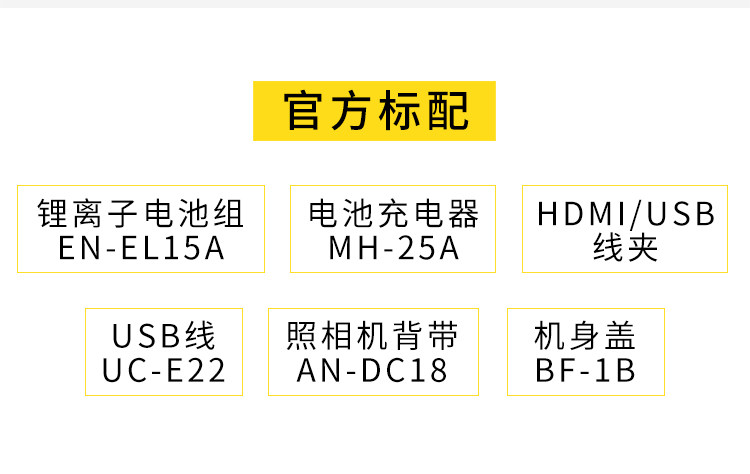 官方标配

锂离子电池组
EN-EL15A

电池充电器
MH-25A

HDMI/USB
线夹

USB线
UC-E22

照相机背带
AN-DC18

机身盖
BF-1B