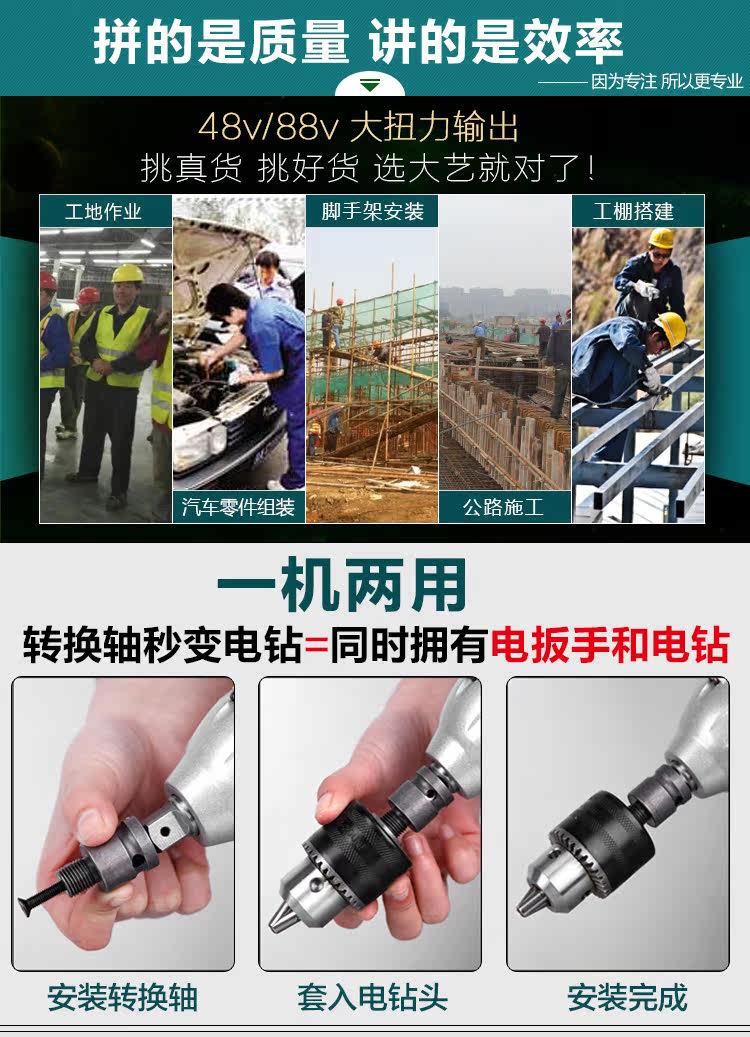 拼的是质量 讲的是效率

—— 因为专注 所以更专业

48v/88v 大扭力输出

挑真货 挑好货 选大艺就对了！

工地作业

汽车零件组装

脚手架安装

公路施工

工棚搭建

一机两用

转换轴秒变电钻=同时拥有电扳手和电钻

安装转换轴

套入电钻头

安装完成