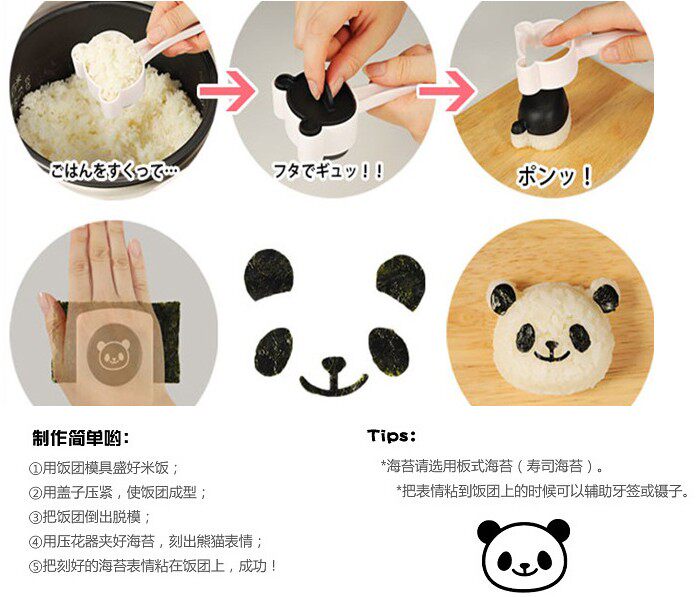 ごはんをすくって…

フタでギュッ！！

ポンッ！

制作简单哟：

①用饭团模具盛好米饭；

②用盖子压紧，使饭团成型；

③把饭团倒出脱模；

④用压花器夹好海苔，刻出熊猫表情；

⑤把刻好的海苔表情粘在饭团上，成功！

Tips:

*海苔请选用板式海苔（寿司海苔）。

*把表情粘到饭团上的时候可以辅助牙签或镊子。