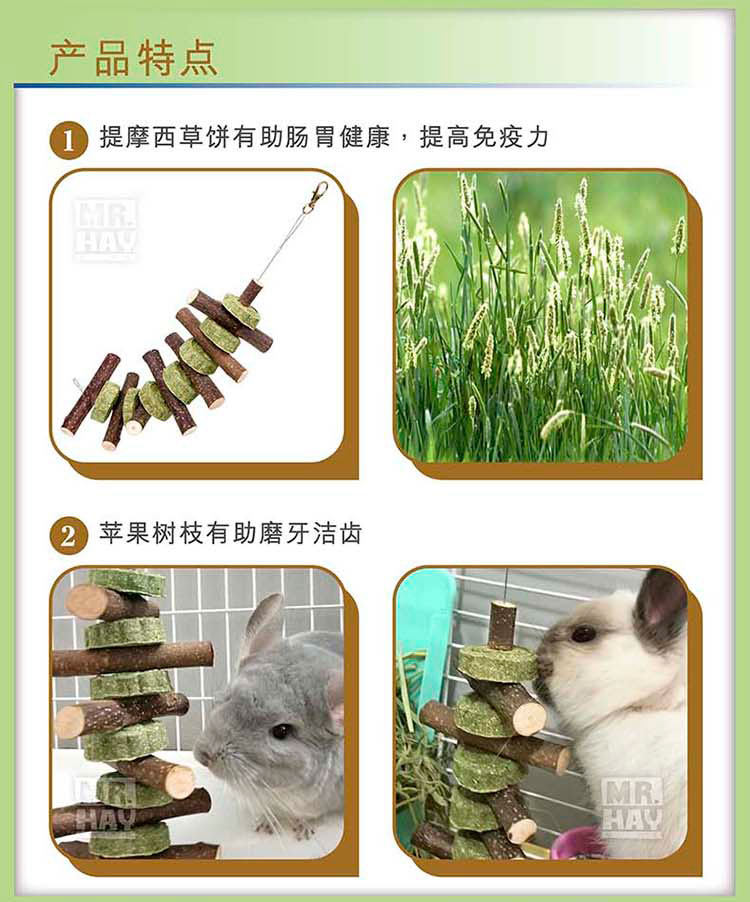 产品特点

1 提摩西草饼有助肠胃健康，提高免疫力

MR. HAY

2 苹果树枝有助磨牙洁齿

MR. HAY

MR. HAY