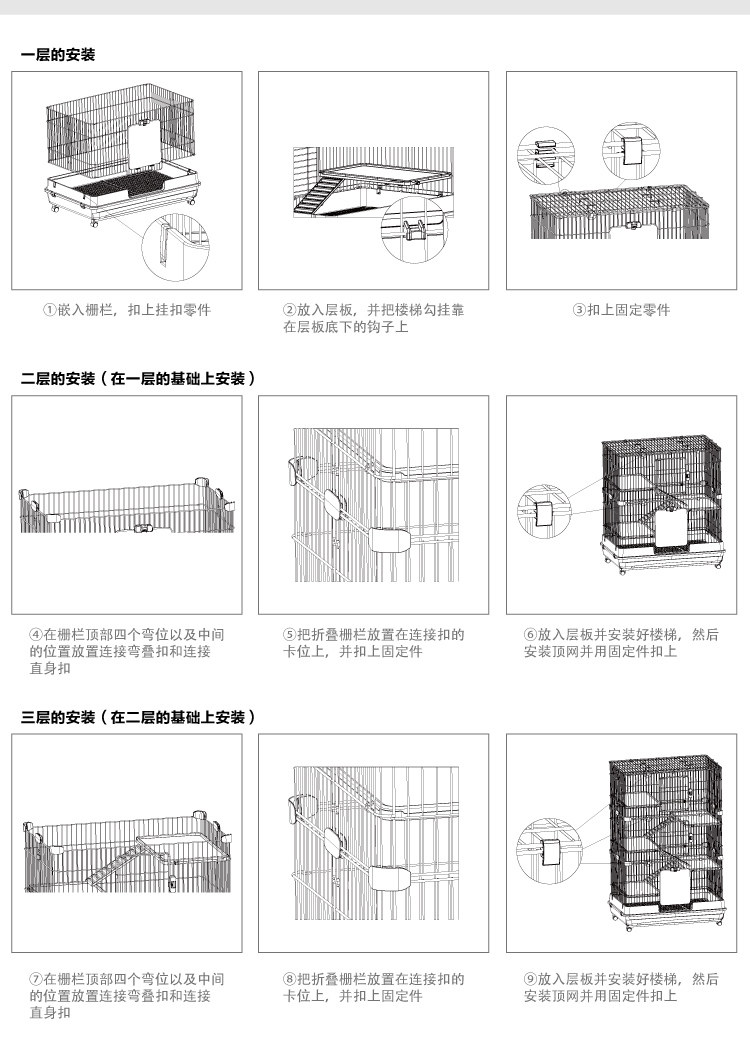 一层的安装

①嵌入栅栏，扣上挂扣零件

②放入层板，并把楼梯勾挂靠在层板底下的钩子上

③扣上固定零件

二层的安装（在一层的基础上安装）

④在栅栏顶部四个弯位以及中间的位置放置连接弯叠扣和连接直身扣

⑤把折叠栅栏放置在连接扣的卡位上，并扣上固定件

⑥放入层板并安装好楼梯，然后安装顶网并用固定件扣上

三层的安装（在二层的基础上安装）

⑦在栅栏顶部四个弯位以及中间的位置放置连接弯叠扣和连接直身扣

⑧把折叠栅栏放置在连接扣的卡位上，并扣上固定件

⑨放入层板并安装好楼梯，然后安装顶网并用固定件扣上