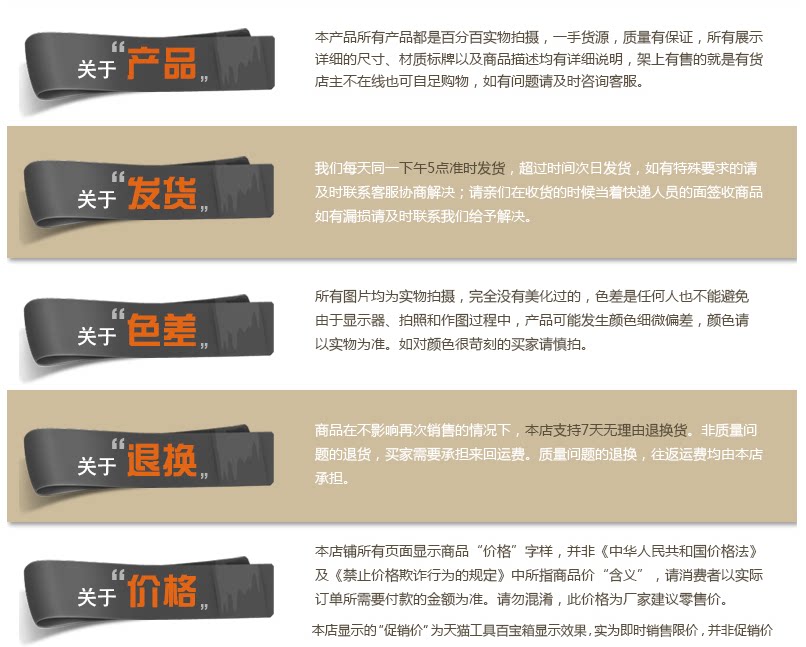 关于“产品”

本产品所有产品都是百分百实物拍摄，一手货源，质量有保证，所有展示详细的尺寸、材质标牌以及商品描述均有详细说明，架上有售的就是有货店主不在线也可自足购物，如有问题请及时咨询客服。

关于“发货”

我们每天同一下午5点准时发货，超过时间次日发货，如有特殊要求的请及时联系客服协商解决；请亲们在收货的时候当着快递人员的面签收商品如有漏损请及时联系我们给予解决。

关于“色差”

所有图片均为实物拍摄，完全没有美化过的，色差是任何人也不能避免由于显示器、拍照和作图过程中，产品可能发生颜色细微偏差，颜色请以实物为准。如对颜色很苛刻的买家请慎拍。

关于“退换”

商品在不影响再次销售的情况下，本店支持7天无理由退换货。非质量问题的退货，买家需要承担来回运费。质量问题的退换，往返运费均由本店承担。

关于“价格”

本店铺所有页面显示商品“价格”字样，并非《中华人民共和国价格法》及《禁止价格欺诈行为的规定》中所指商品价“含义”，请消费者以实际订单所需要付款的金额为准。请勿混淆，此价格为厂家建议零售价。

本店显示的“促销价”为天猫工具百宝箱显示效果，实为即时销售限价，并非促销价