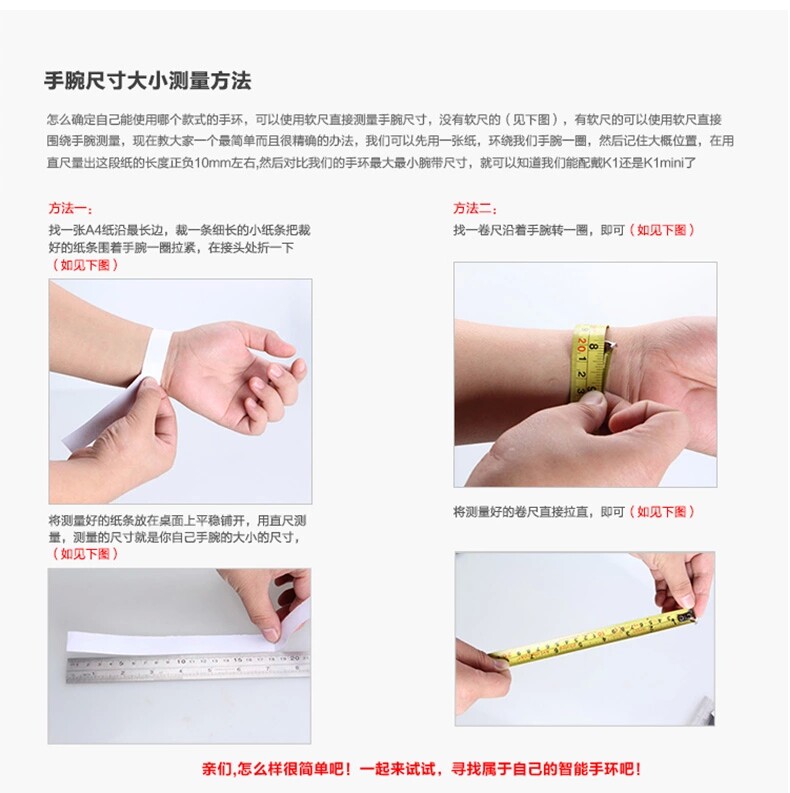 手腕尺寸大小测量方法

怎么确定自己能使用哪个款式的手环，可以使用软尺直接测量手腕尺寸，没有软尺的（见下图），有软尺的可以使用软尺直接围绕手腕测量，现在教大家一个最简单而且很精确的办法，我们可以先用一张纸，环绕我们手腕一圈，然后记住大概位置，在用直尺量出这段纸的长度正负10mm左右，然后对比我们的手环最大最小腕带尺寸，就可以知道我们能配戴K1还是K1mini了

方法一：
找一张A4纸沿最长边，裁一条细长的小纸条把裁好的纸条围着手腕一圈拉紧，在接头处折一下（如见下图）

将测量好的纸条放在桌面上平稳铺开，用直尺测量，测量的尺寸就是你自己手腕的大小的尺寸，（如见下图）

方法二：
找一卷尺沿着手腕转一圈，即可（如见下图）

将测量好的卷尺直接拉直，即可（如见下图）

亲们,怎么样很简单吧！一起来试试，寻找属于自己的智能手环吧！