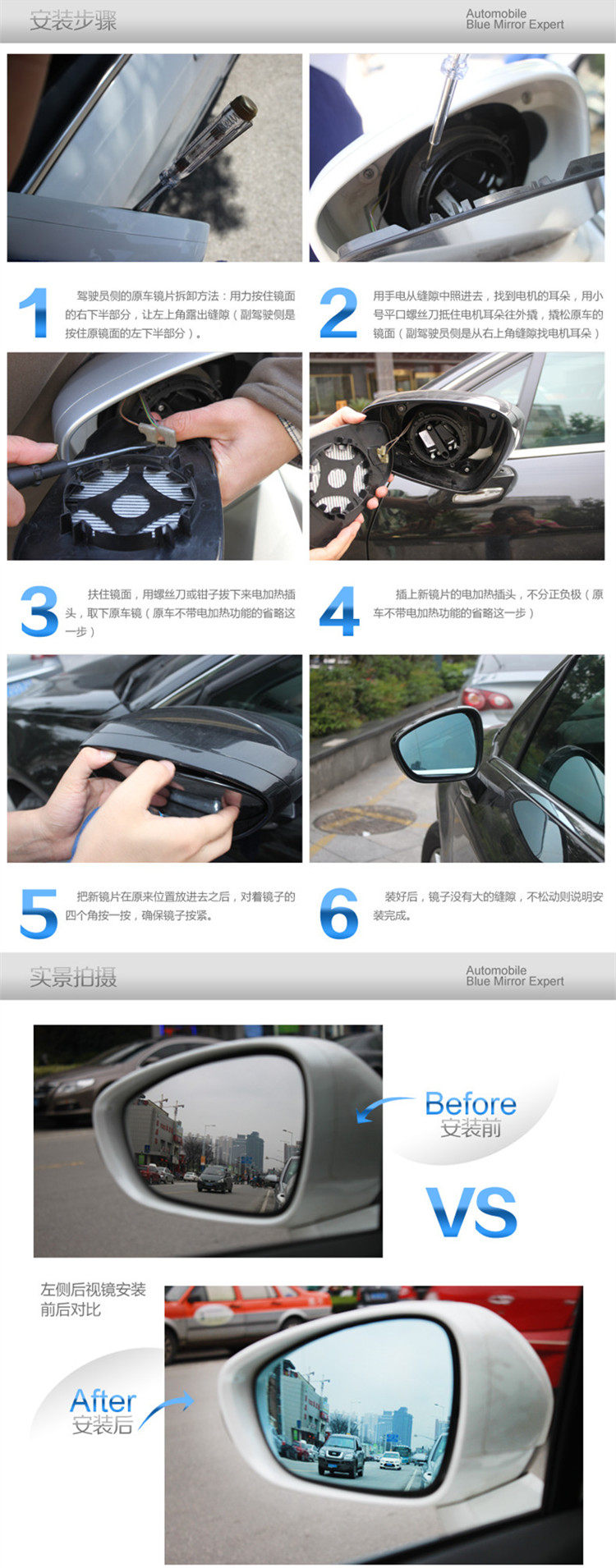 安装步骤

Automobile
Blue Mirror Expert

1 驾驶员侧的原车镜片拆卸方法：用力按住镜面的右下半部分，让左上角露出缝隙（副驾驶侧是按住原镜面的左下半部分）。

2 用手电从缝隙中照进去，找到电机的耳朵，用小号平口螺丝刀抵住电机耳朵往外撬，撬松原车的镜面（副驾驶员侧是从右上角缝隙找电机耳朵）

3 扶住镜面，用螺丝刀或钳子拔下来电加热插头，取下原车镜（原车不带电加热功能的省略这一步）

4 插上新镜片的电加热插头，不分正负极（原车不带电加热功能的省略这一步）

5 把新镜片在原来位置放进去之后，对着镜子的四个角按一按，确保镜子按紧。

6 装好后，镜子没有大的缝隙，不松动则说明安装完成。

实景拍摄

Automobile
Blue Mirror Expert

Before
安装前

VS

左侧后视镜安装前后对比

After
安装后