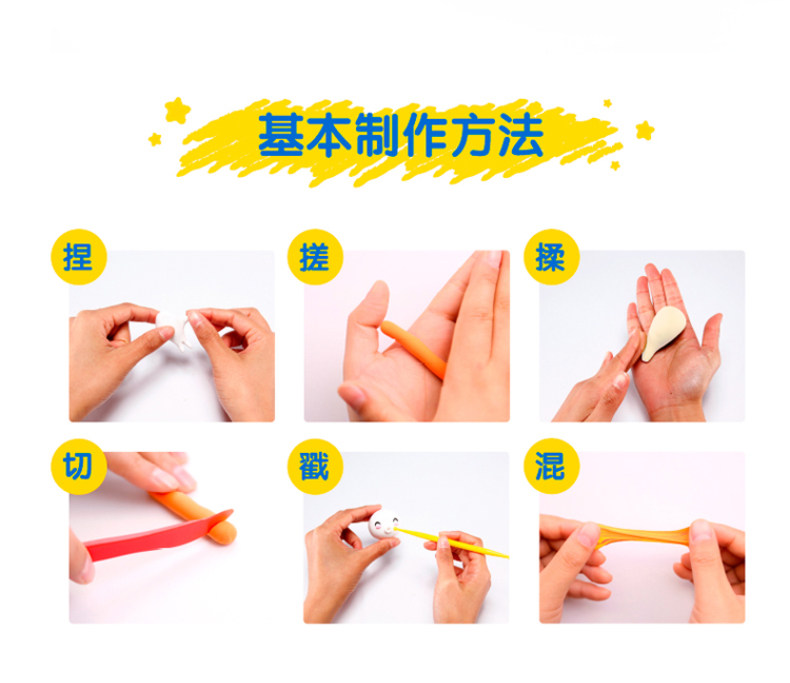 基本制作方法

捏

搓

揉

切

戳

混