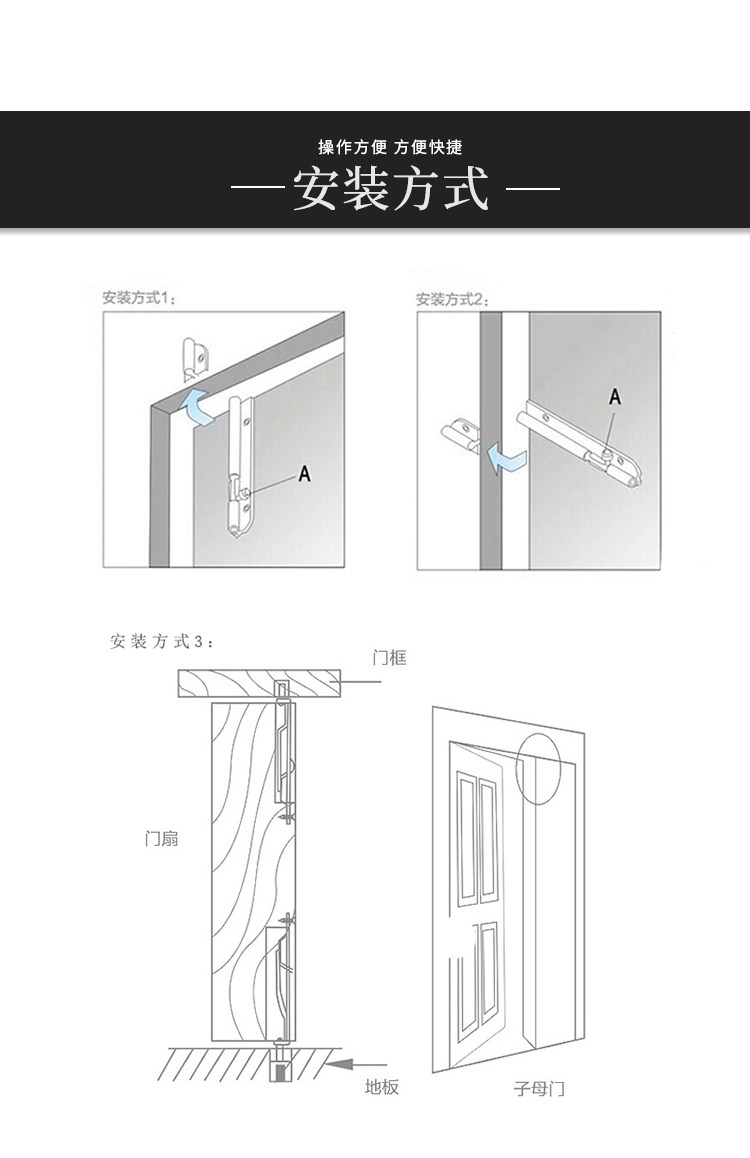 操作方便 方便快捷

— 安装方式 —

安装方式1：

A

安装方式2：

A

安装方式3：

门框

门扇

地板

子母门