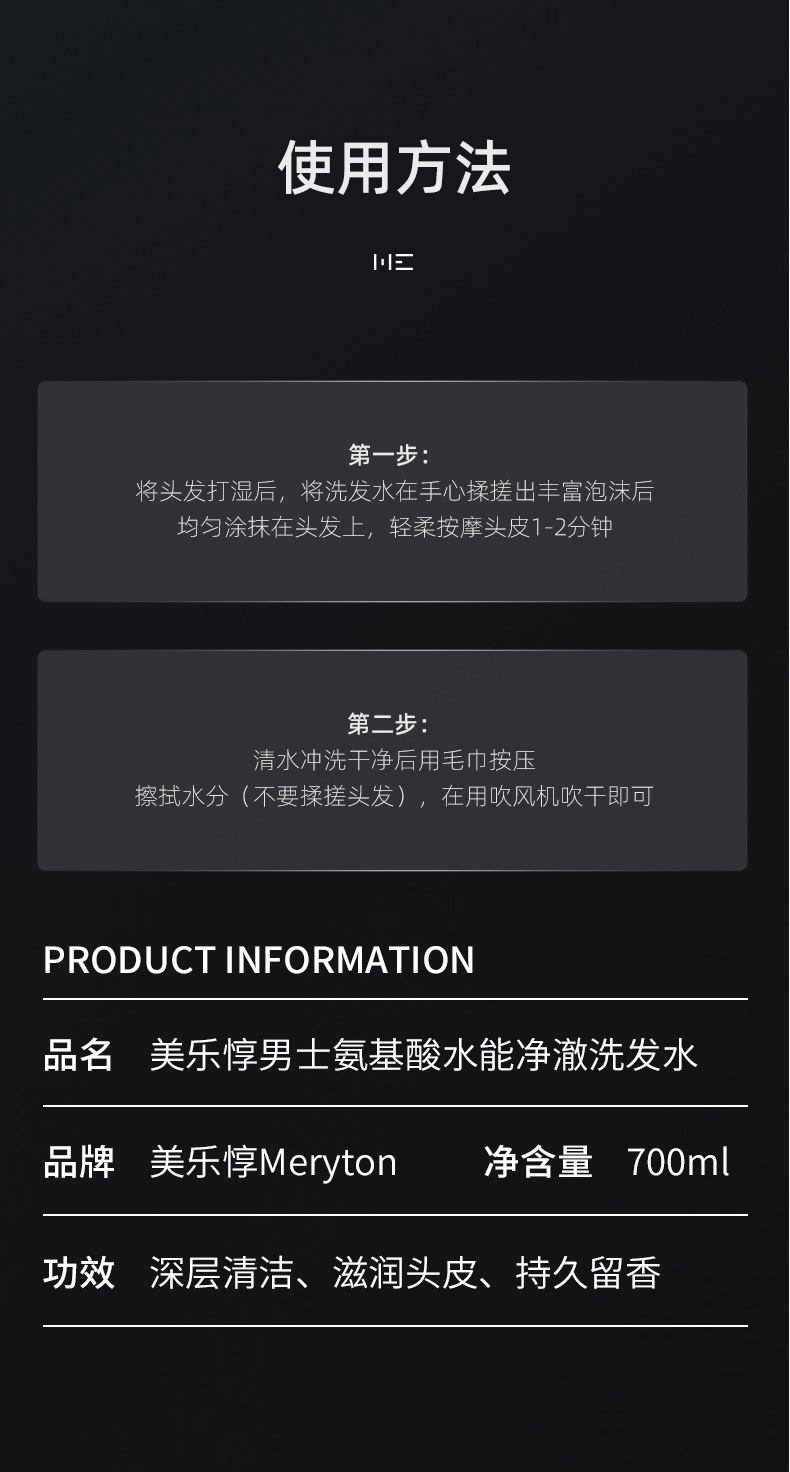 使用方法

ME

第一步：
将头发打湿后，将洗发水在手心揉搓出丰富泡沫后
均匀涂抹在头发上，轻柔按摩头皮1-2分钟

第二步：
清水冲洗干净后用毛巾按压
擦拭水分（不要揉搓头发），在用吹风机吹干即可

PRODUCT INFORMATION

品名 美乐惇男士氨基酸水能净澈洗发水

品牌 美乐惇Meryton 净含量 700ml

功效 深层清洁、滋润头皮、持久留香