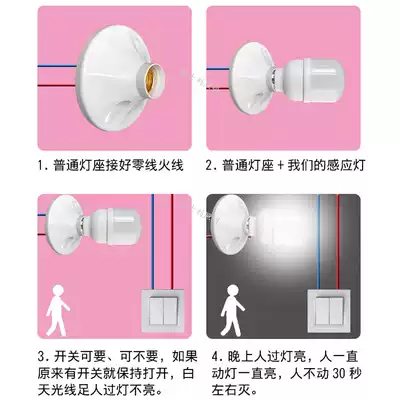 1. 普通灯座接好零线火线

2. 普通灯座 + 我们的感应灯

3. 开关可要、可不要，如果原来有开关就保持打开，白天光线足人过灯不亮。

4. 晚上人过灯亮，人一直动灯一直亮，人不动 30 秒左右灭。