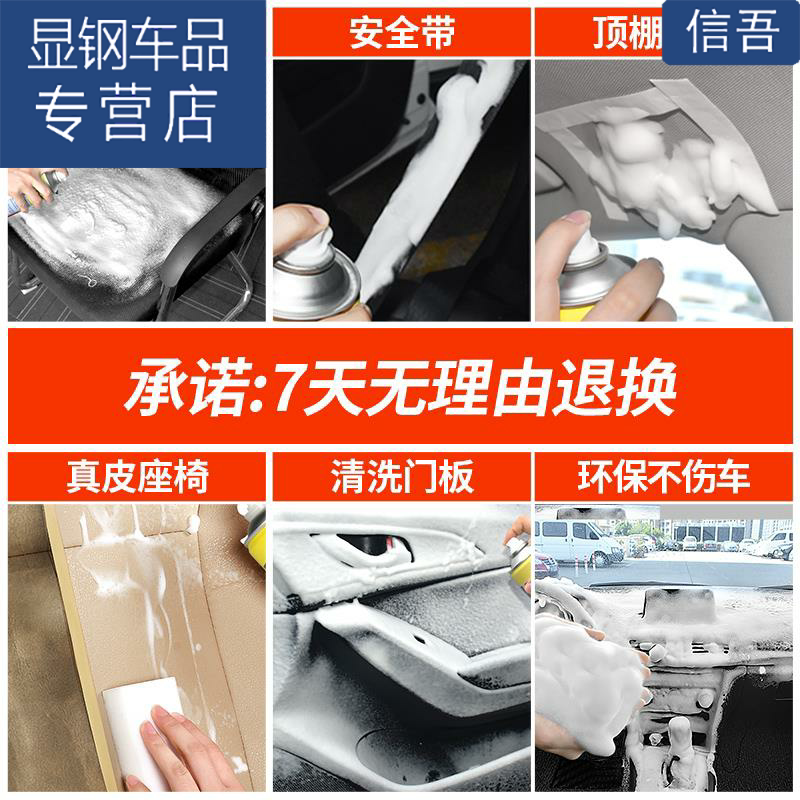 显钢车品专营店

安全带

顶棚

信吾

承诺:7天无理由退换

真皮座椅

清洗门板

环保不伤车