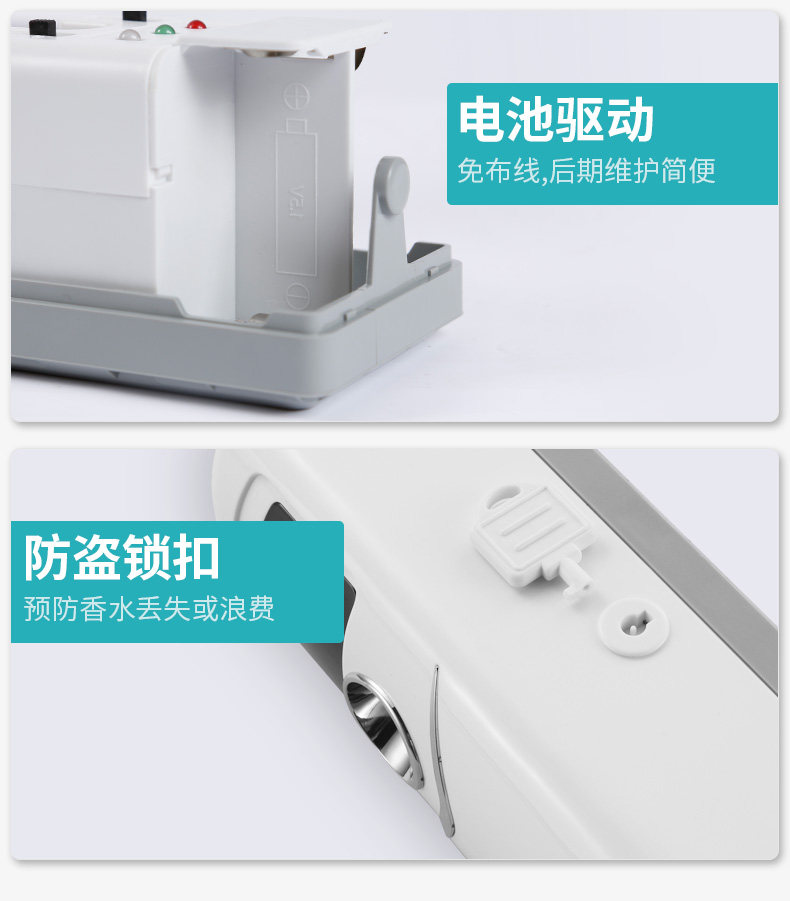 电池驱动
免布线,后期维护简便

防盗锁扣
预防香水丢失或浪费