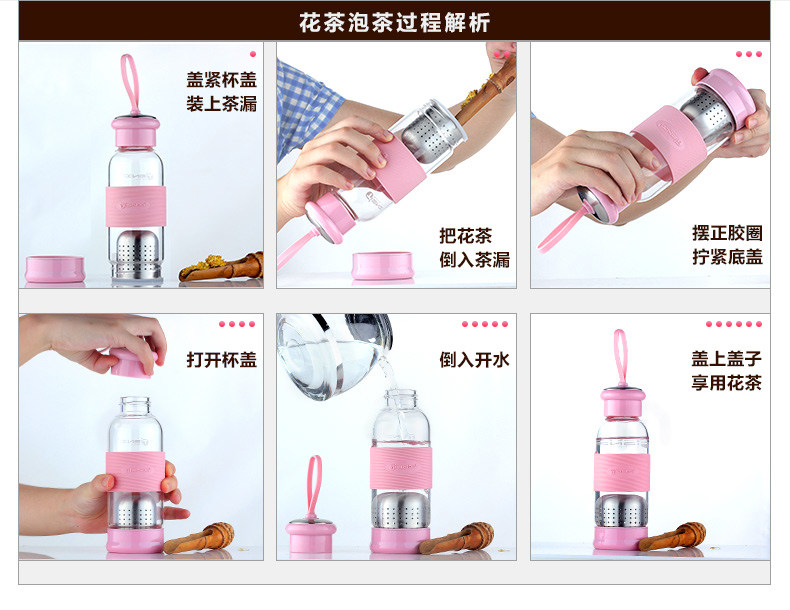 花茶泡茶过程解析

盖紧杯盖
装上茶漏

把花茶
倒入茶漏

摆正胶圈
拧紧底盖

打开杯盖

倒入开水

盖上盖子
享用花茶