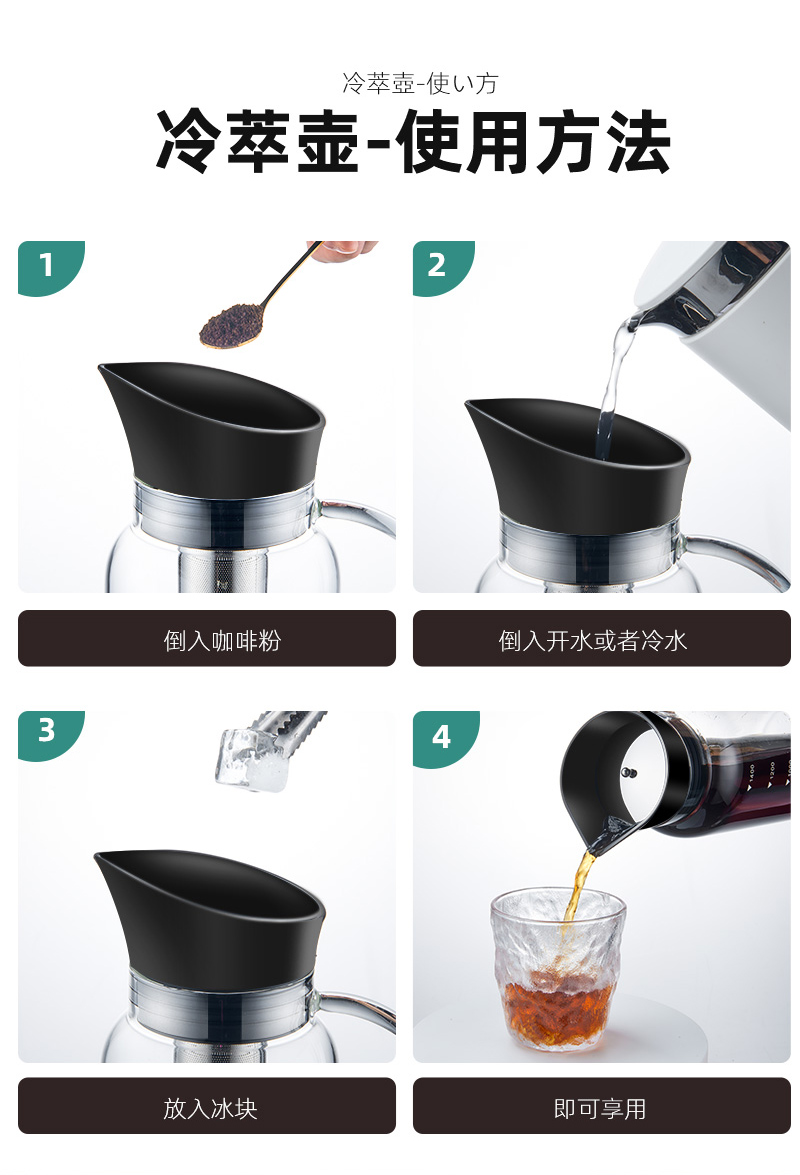 冷萃壶-使い方

冷萃壶-使用方法

1

倒入咖啡粉

2

倒入开水或者冷水

3

放入冰块

4

1400
1200

即可享用