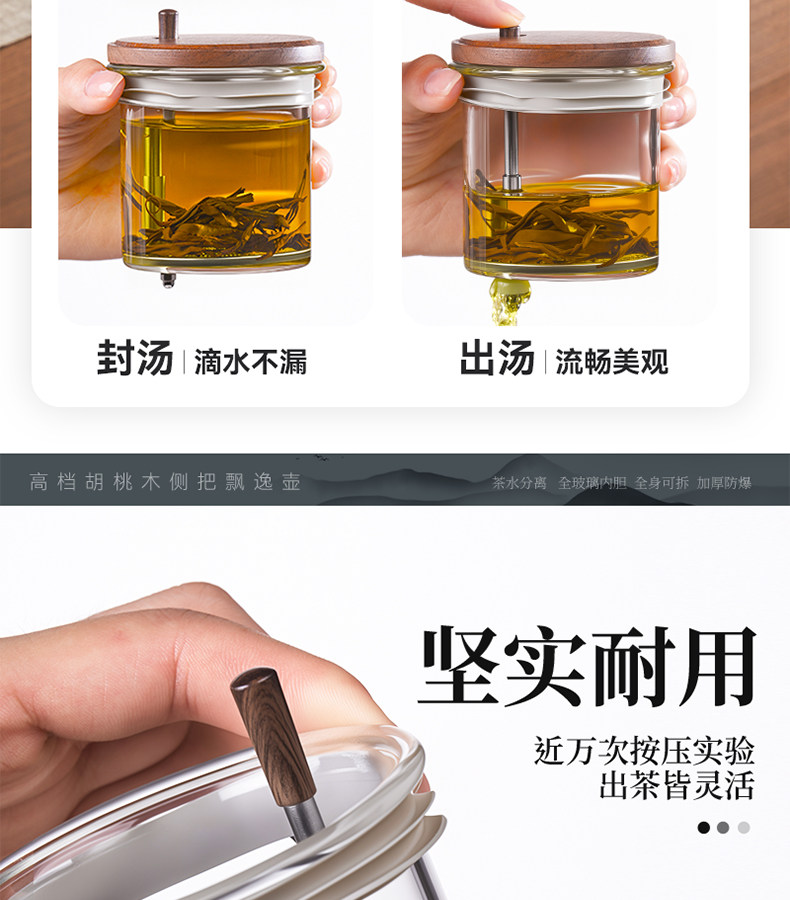 封汤 | 滴水不漏

出汤 | 流畅美观

高档胡桃木侧把飘逸壶

茶水分离 全玻璃内胆 全身可拆 加厚防爆

坚实耐用

近万次按压实验
出茶皆灵活